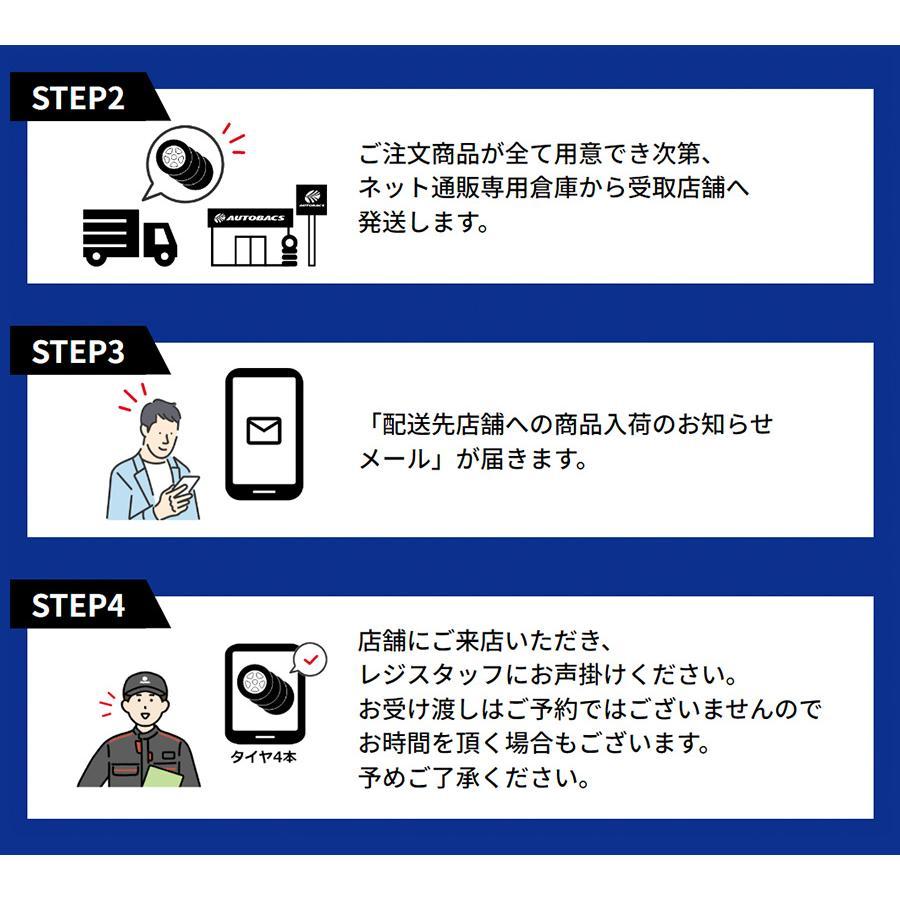 STEP2

AUTOBACS

AUTOBACS

ご注文商品が全て用意でき次第、ネット通販専用倉庫から受取店舗へ発送します。

STEP3

「配送先店舗への商品入荷のお知らせメール」が届きます。

STEP4

タイヤ4本

店舗にご来店いただき、レジスタッフにお声掛けください。お受け渡しはご予約ではございませんのでお時間を頂く場合もございます。予めご了承ください。