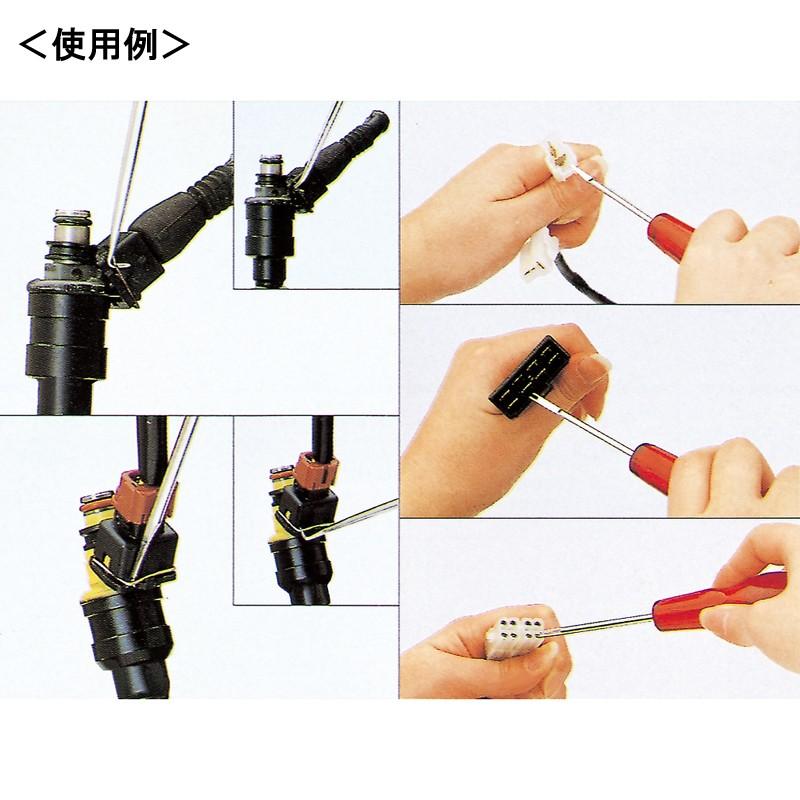 <使用例>