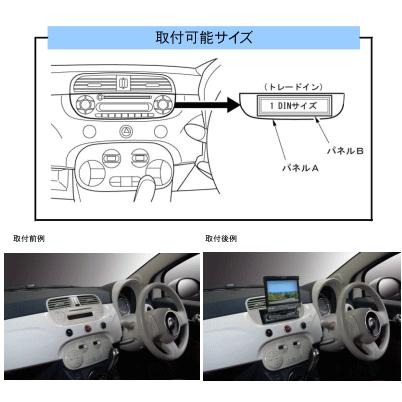 取付可能サイズ

（トレードイン）

1 DINサイズ

パネルB

パネルA

取付前例

取付後例