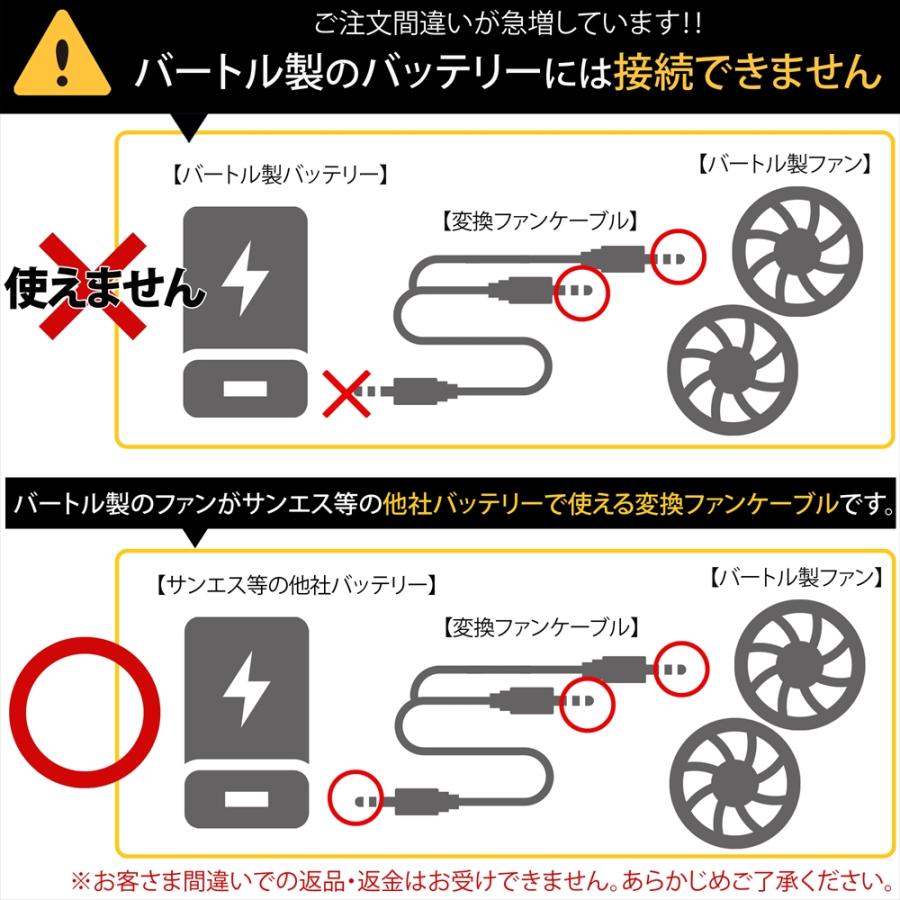 ご注文間違いが急増しています!!
バートル製のバッテリーには接続できません

【バートル製バッテリー】
【変換ファンケーブル】
【バートル製ファン】
使えません

バートル製のファンがサンエス等の他社バッテリーで使える変換ファンケーブルです。

【サンエス等の他社バッテリー】
【変換ファンケーブル】
【バートル製ファン】

※お客さま間違いでの返品・返金はお受けできません。あらかじめご了承ください。