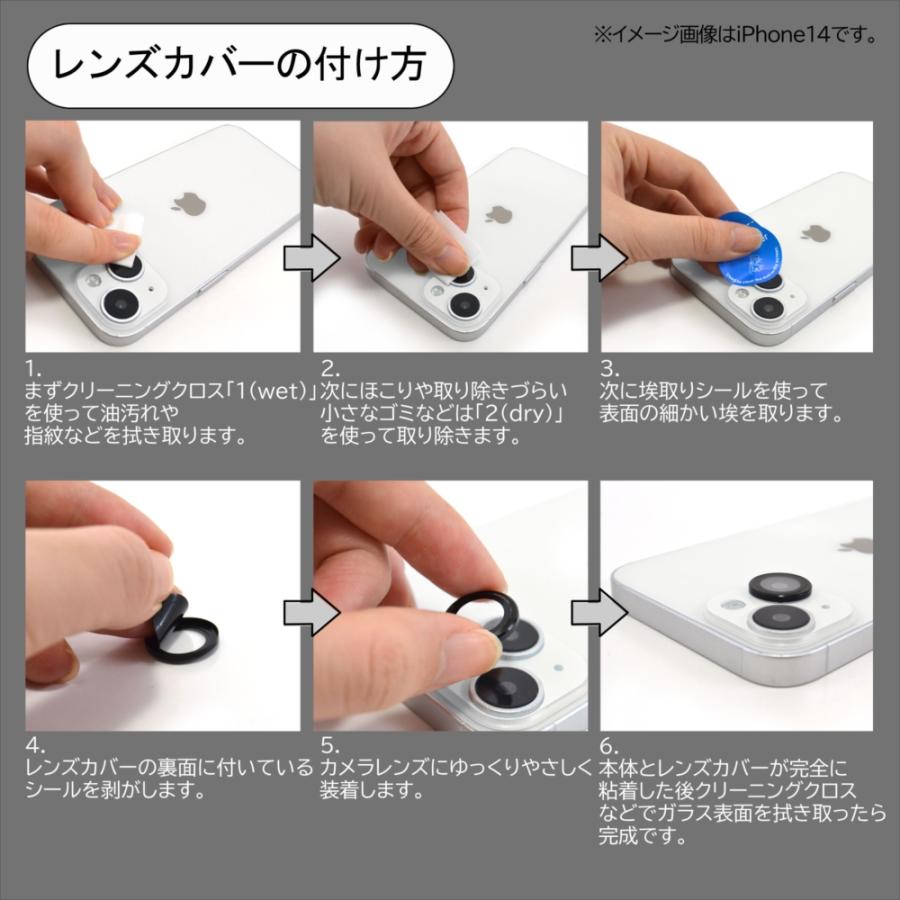 レンズカバーの付け方

※イメージ画像はiPhone14です。

1.
まずクリーニングクロス「1(wet)」を使って油汚れや指紋などを拭き取ります。

2.
次にほこりや取り除きづらい小さなゴミなどは「2(dry)」を使って取り除きます。

3.
次に埃取りシールを使って表面の細かい埃を取ります。

4.
レンズカバーの裏面に付いているシールを剥がします。

5.
カメラレンズにゆっくりやさしく装着します。

6.
本体とレンズカバーが完全に粘着した後クリーニングクロスなどでガラス表面を拭き取ったら完成です。