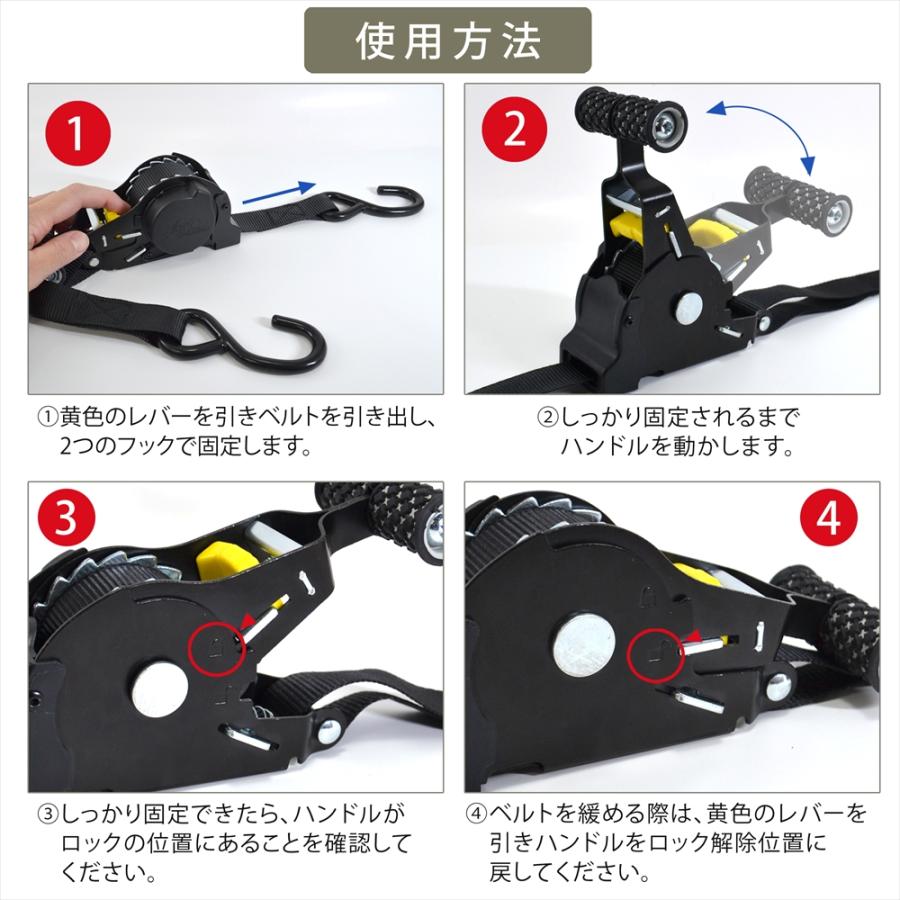 使用方法

1

①黄色のレバーを引きベルトを引き出し、2つのフックで固定します。

2

②しっかり固定されるまでハンドルを動かします。

3

③しっかり固定できたら、ハンドルがロックの位置にあることを確認してください。

4

④ベルトを緩める際は、黄色のレバーを引きハンドルをロック解除位置に戻してください。