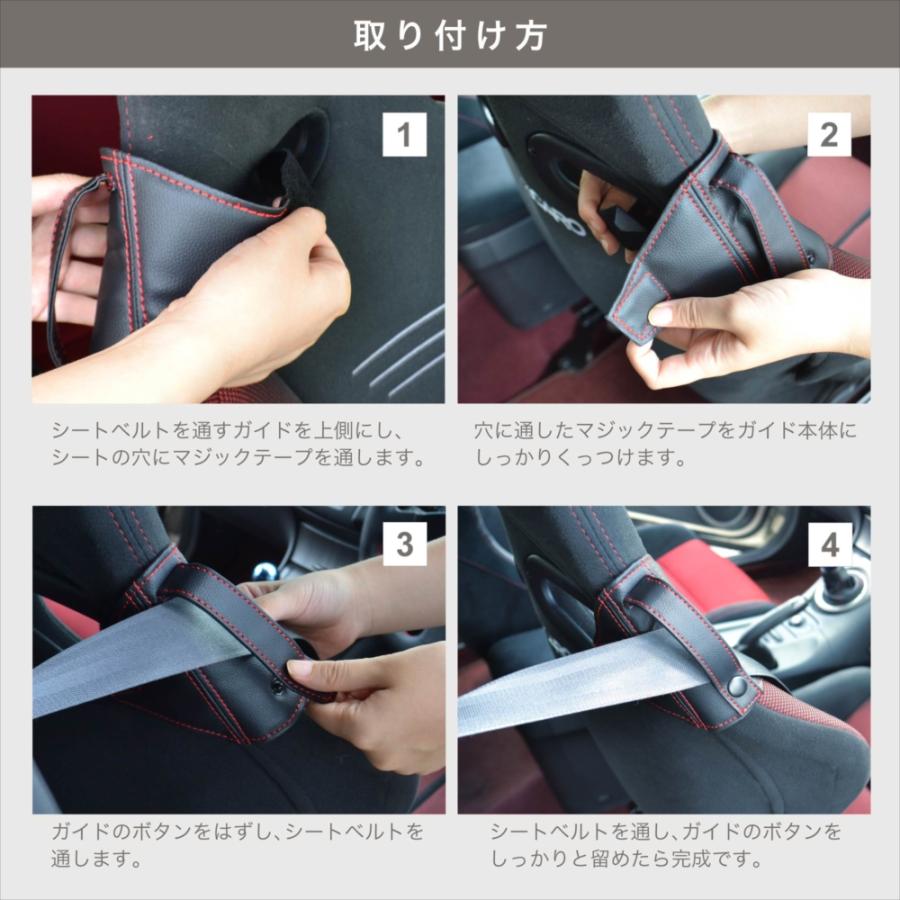 取り付け方

1

シートベルトを通すガイドを上側にし、シートの穴にマジックテープを通します。

2

穴に通したマジックテープをガイド本体にしっかりくっつけます。

3

ガイドのボタンをはずし、シートベルトを通します。

4

シートベルトを通し、ガイドのボタンをしっかりと留めたら完成です。