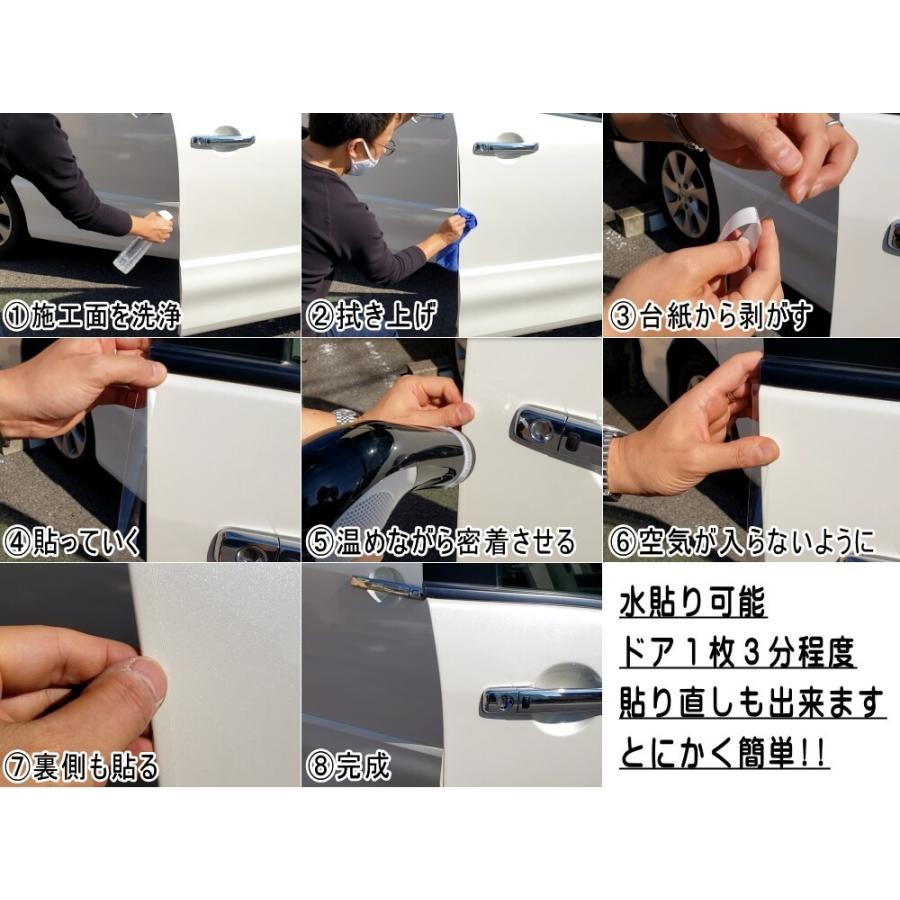 ①施工面を洗浄

②拭き上げ

③台紙から剥がす

④貼っていく

⑤温めながら密着させる

⑥空気が入らないように

⑦裏側も貼る

⑧完成

水貼り可能
ドア１枚３分程度
貼り直しも出来ます
とにかく簡単!!