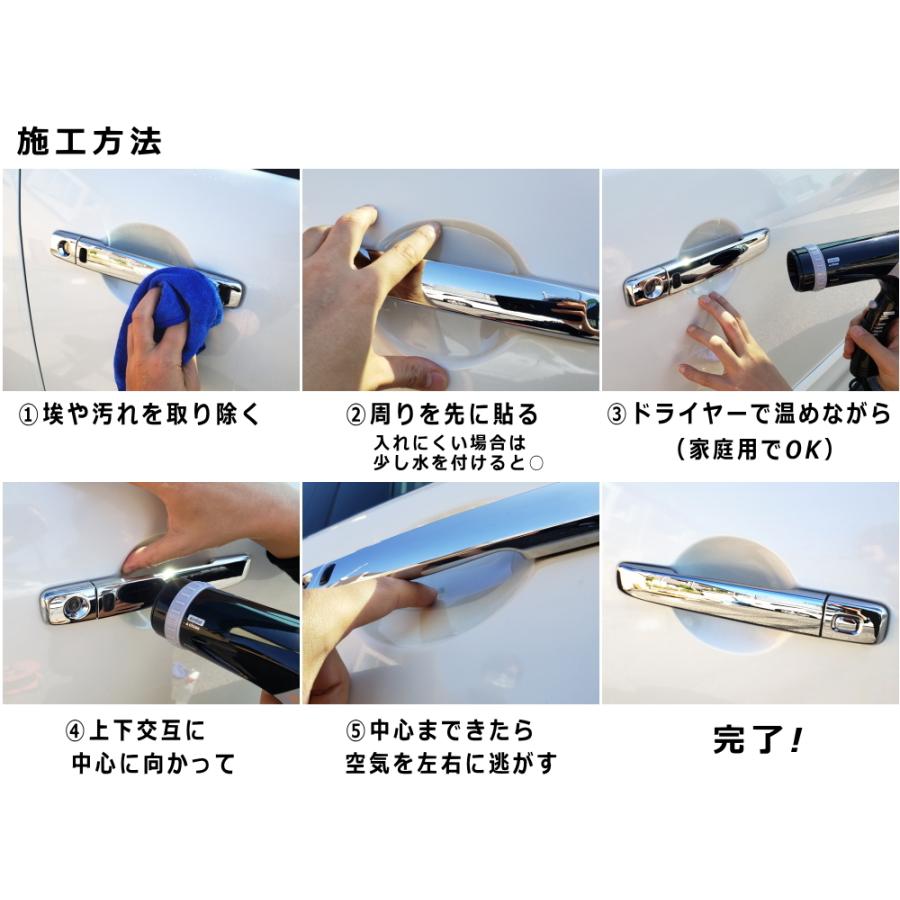 施工方法

①埃や汚れを取り除く

②周りを先に貼る
入れにくい場合は
少し水を付けると○

③ドライヤーで温めながら
（家庭用でOK）

④上下交互に
中心に向かって

⑤中心まできたら
空気を左右に逃がす

完了！