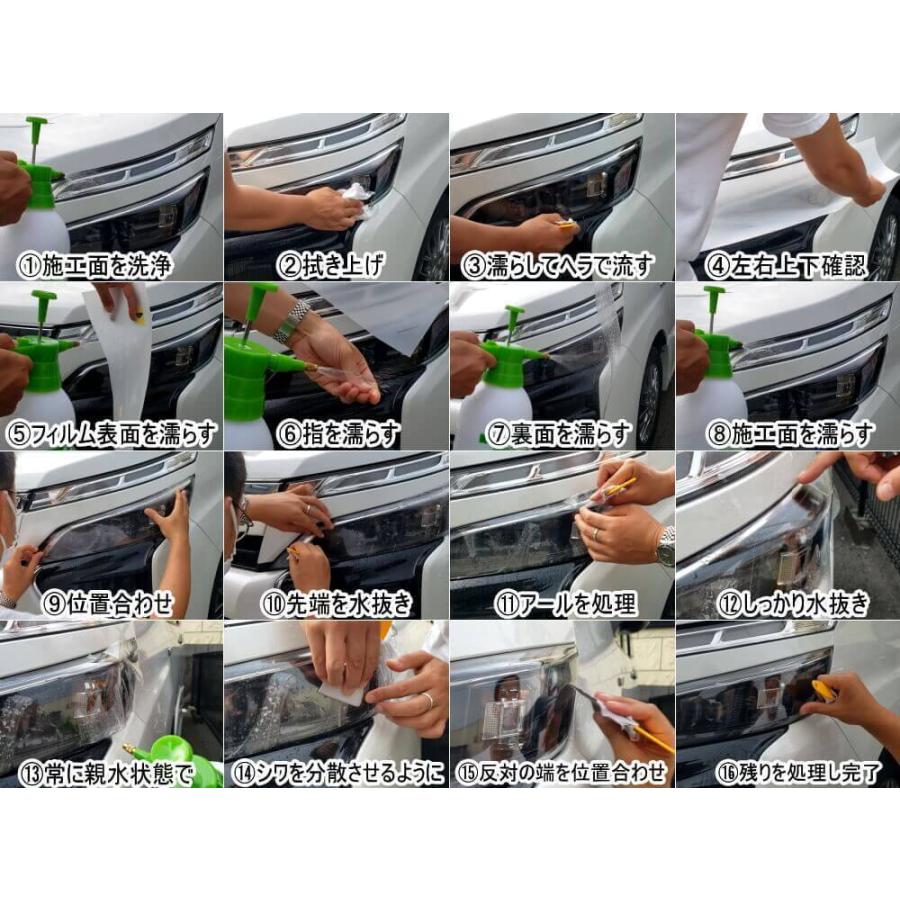 ①施工面を洗浄

②拭き上げ

③濡らしてヘラで流す

④左右上下確認

⑤フィルム表面を濡らす

⑥指を濡らす

⑦裏面を濡らす

⑧施工面を濡らす

⑨位置合わせ

⑩先端を水抜き

⑪アールを処理

⑫しっかり水抜き

⑬常に親水状態で

⑭シワを分散させるように

⑮反対の端を位置合わせ

⑯残りを処理し完了