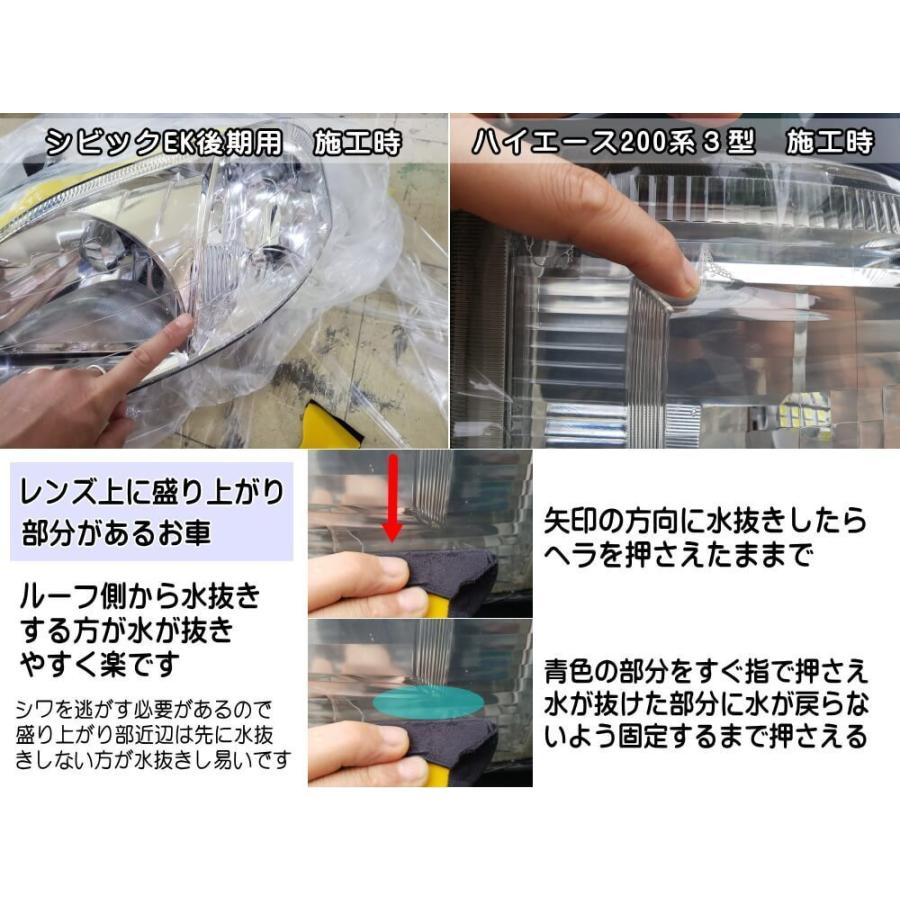 シビックEK後期用　施工時

ハイエース200系３型　施工時

レンズ上に盛り上がり部分があるお車

ルーフ側から水抜きする方が水が抜きやすく楽です

シワを逃がす必要があるので盛り上がり部近辺は先に水抜きしない方が水抜きし易いです

矢印の方向に水抜きしたらヘラを押さえたままで

青色の部分をすぐ指で押さえ水が抜けた部分に水が戻らないよう固定するまで押さえる