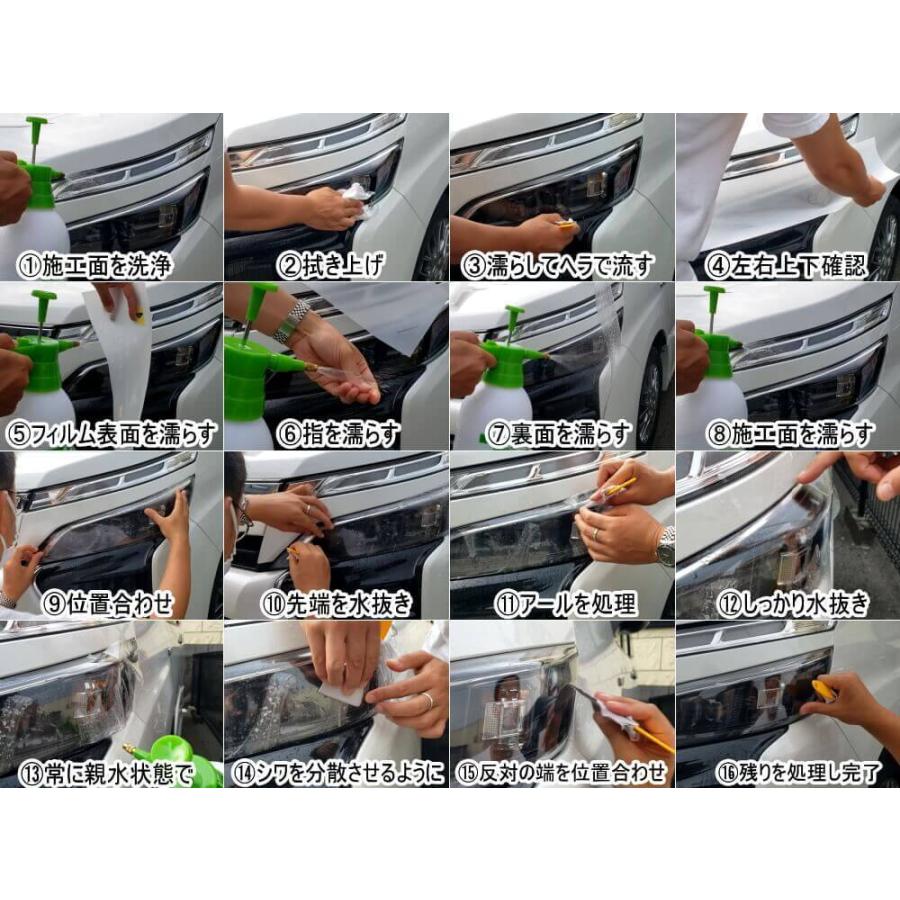 ①施工面を洗浄

②拭き上げ

③濡らしてヘラで流す

④左右上下確認

⑤フィルム表面を濡らす

⑥指を濡らす

⑦裏面を濡らす

⑧施工面を濡らす

⑨位置合わせ

⑩先端を水抜き

⑪アールを処理

⑫しっかり水抜き

⑬常に親水状態で

⑭シワを分散させるように

⑮反対の端を位置合わせ

⑯残りを処理し完了