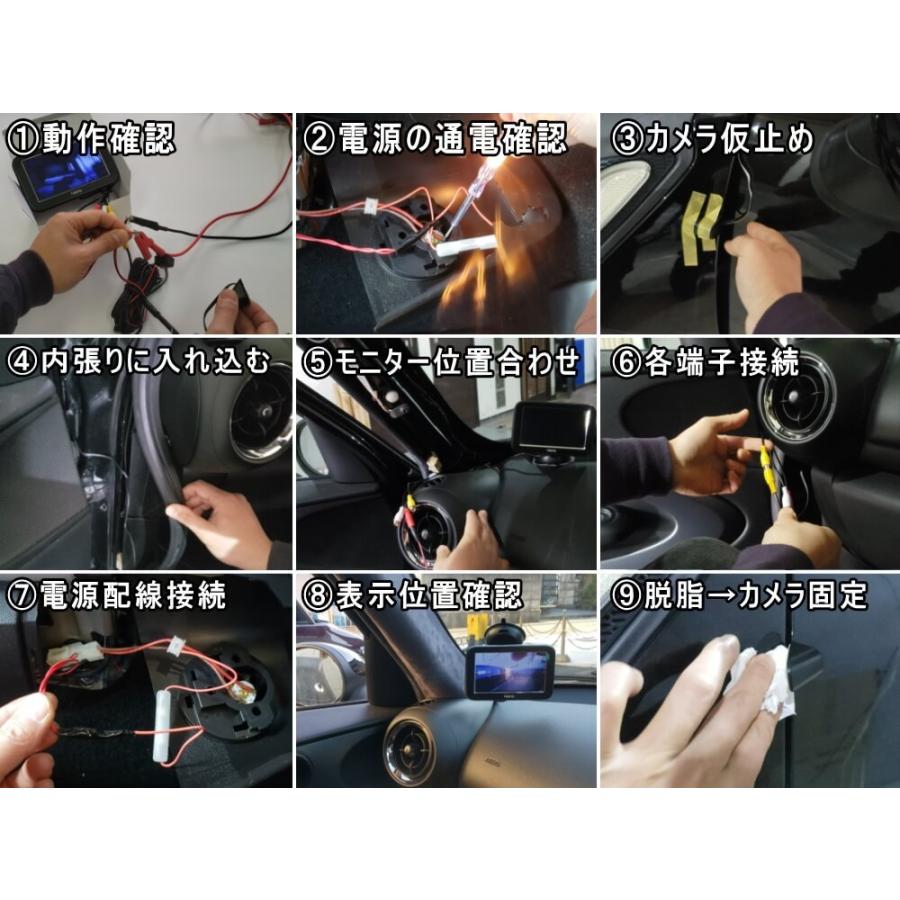 ①動作確認

②電源の通電確認

③カメラ仮止め

④内張りに入れ込む

⑤モニター位置合わせ

⑥各端子接続

⑦電源配線接続

⑧表示位置確認

⑨脱脂→カメラ固定