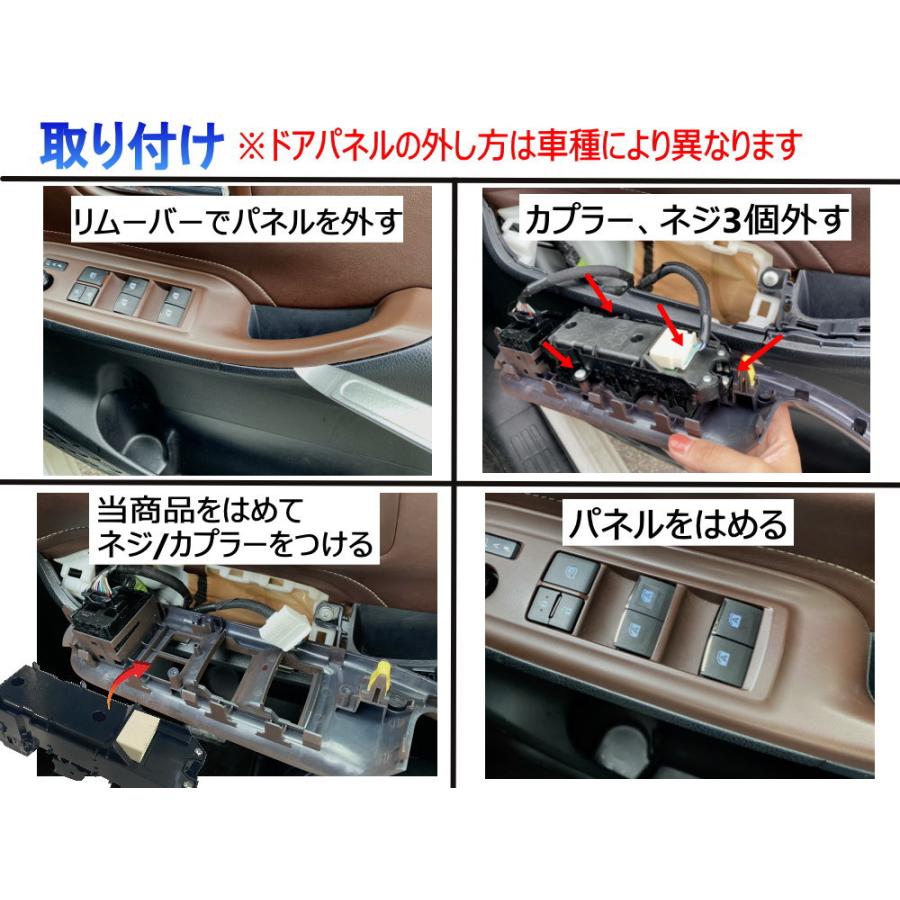 取り付け ※ドアパネルの外し方は車種により異なります

リムーバーでパネルを外す

カプラー、ネジ3個外す

当商品をはめて
ネジ/カプラーをつける

パネルをはめる