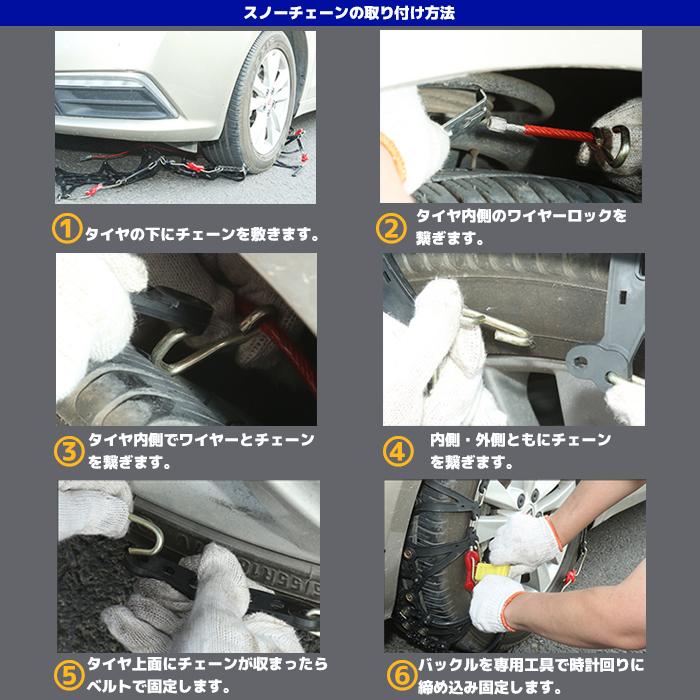 スノーチェーンの取り付け方法

① タイヤの下にチェーンを敷きます。

② タイヤ内側のワイヤーロックを繋ぎます。

③ タイヤ内側でワイヤーとチェーンを繋ぎます。

④ 内側・外側ともにチェーンを繋ぎます。

⑤ タイヤ上面にチェーンが収まったらベルトで固定します。

⑥ バックルを専用工具で時計回りに締め込み固定します。