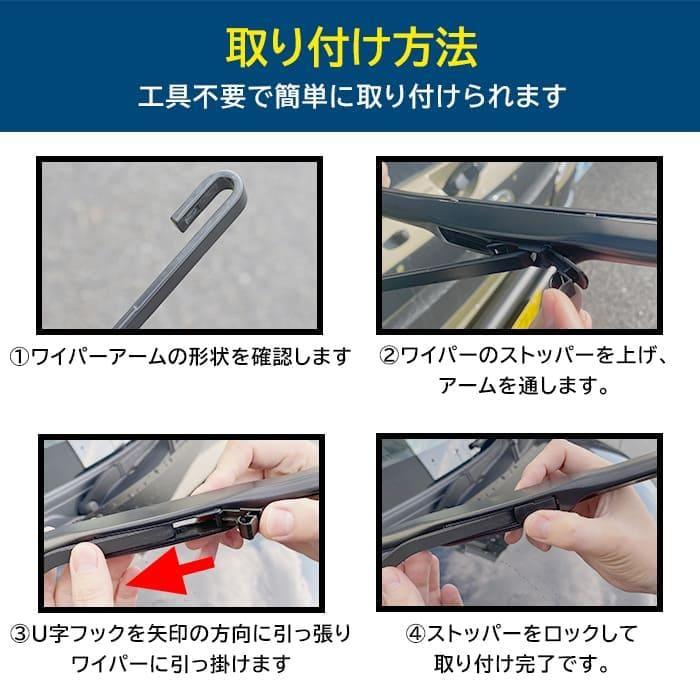 取り付け方法
工具不要で簡単に取り付けられます

①ワイパーアームの形状を確認します

②ワイパーのストッパーを上げ、アームを通します。

③U字フックを矢印の方向に引っ張りワイパーに引っ掛けます

④ストッパーをロックして取り付け完了です。