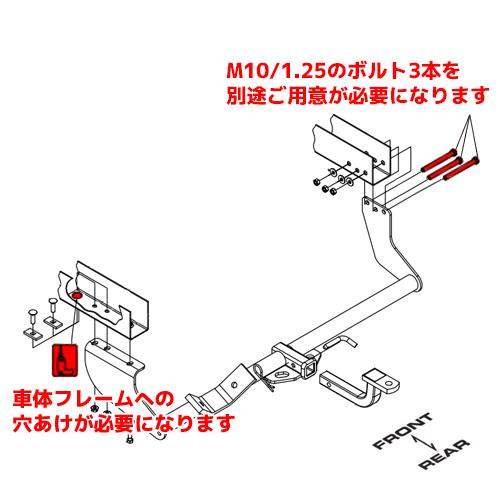 M10/1.25のボルト3本を
別途ご用意が必要になります

車体フレームへの
穴あけが必要になります

FRONT
REAR