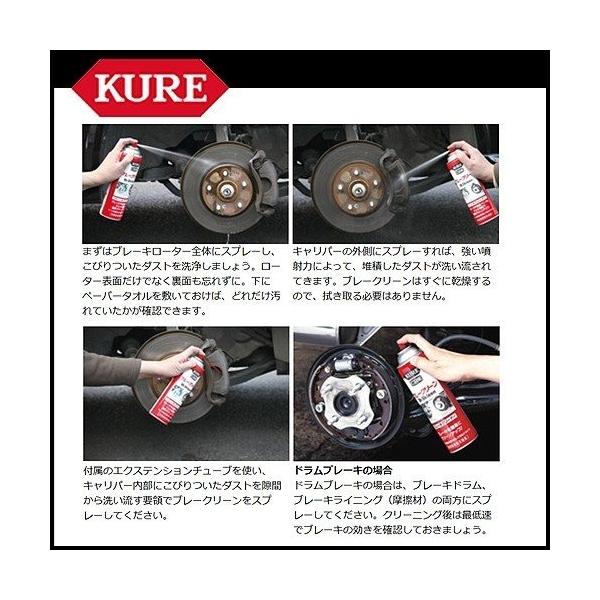 KURE

まずはブレーキローター全体にスプレーし、こびりついたダストを洗浄しましょう。ローター表面だけでなく裏面も忘れずに。下にペーパータオルを敷いておけば、どれだけ汚れていたかが確認できます。

キャリパーの外側にスプレーすれば、強い噴射力によって、堆積したダストが洗い流されてきます。ブレークリーンはすぐに乾燥するので、拭き取る必要はありません。

付属のエクステンションチューブを使い、キャリパー内部にこびりついたダストを隙間から洗い流す要領でブレークリーンをスプレーしてください。

ドラムブレーキの場合
ドラムブレーキの場合は、ブレーキドラム、ブレーキライニング（摩擦材）の両方にスプレーしてください。クリーニング後は最低速でブレーキの効きを確認しておきましょう。