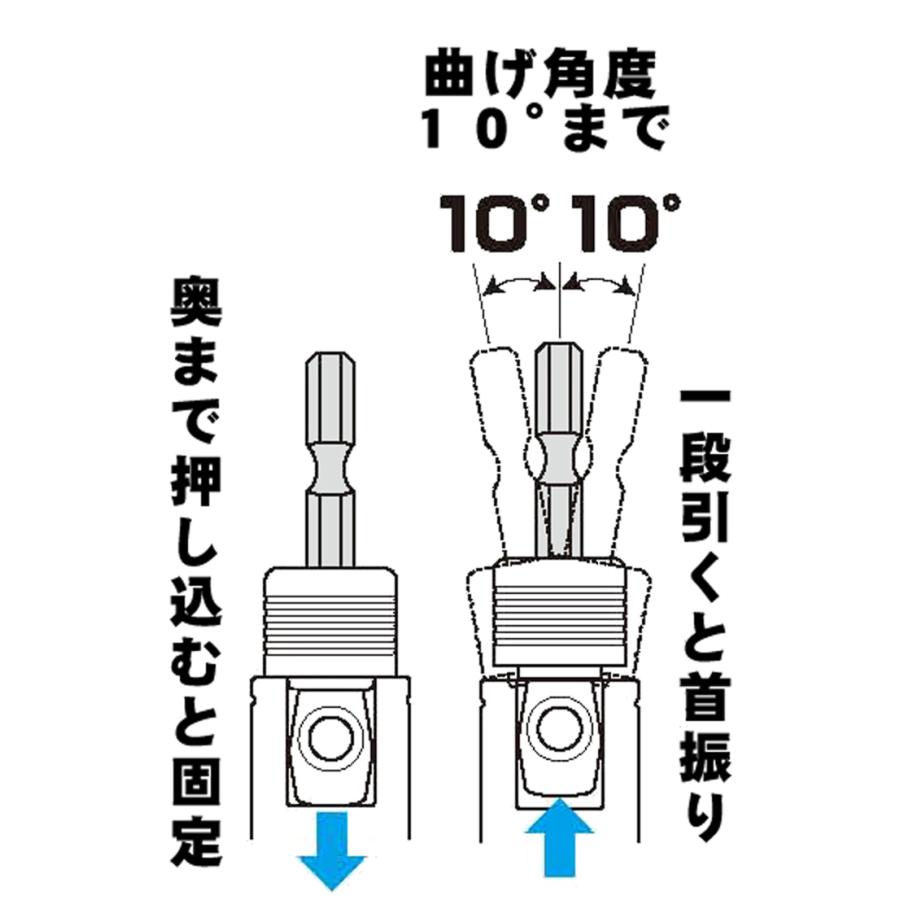 曲げ角度
１０°まで

10° 10°

奥まで押し込むと固定

一段引くと首振り