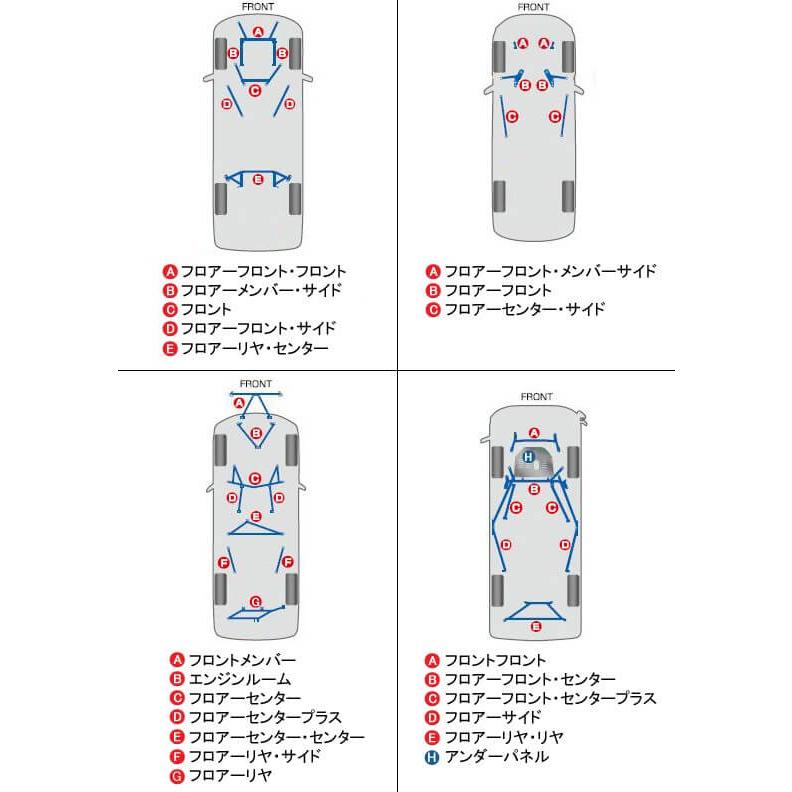 FRONT
A
B B
C
D D
E

A フロアーフロント・フロント
B フロアーメンバー・サイド
C フロント
D フロアーフロント・サイド
E フロアーリヤ・センター

FRONT
A A
B B
C C

A フロアーフロント・メンバーサイド
B フロアーフロント
C フロアーセンター・サイド

FRONT
A
B
C
D D
E
F F
G

A フロントメンバー
B エンジンルーム
C フロアーセンター
D フロアーセンタープラス
E フロアーセンター・センター
F フロアーリヤ・サイド
G フロアーリヤ

FRONT
A
H
B
C C
D D
E

A フロントフロント
B フロアーフロント・センター
C フロアーフロント・センタープラス
D フロアーサイド
E フロアーリヤ・リヤ
H アンダーパネル