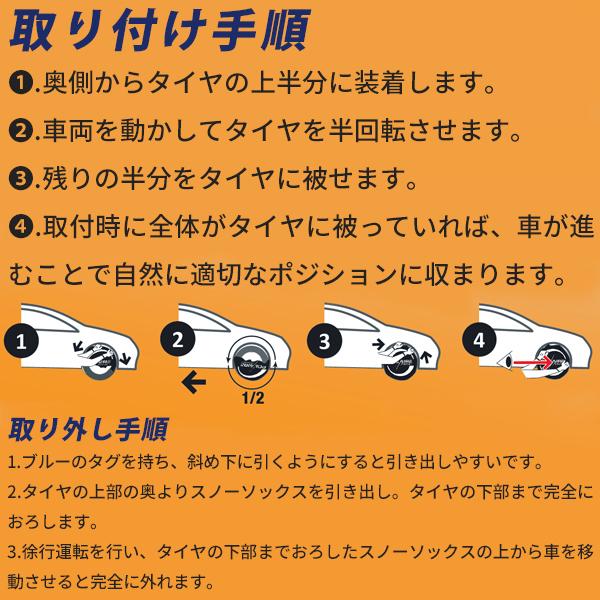 取り付け手順

❶.奥側からタイヤの上半分に装着します。

❷.車両を動かしてタイヤを半回転させます。

❸.残りの半分をタイヤに被せます。

❹.取付時に全体がタイヤに被っていれば、車が進むことで自然に適切なポジションに収まります。

1

2

1/2

3

4

取り外し手順

1.ブルーのタグを持ち、斜め下に引くようにすると引き出しやすいです。

2.タイヤの上部の奥よりスノーソックスを引き出し。タイヤの下部まで完全におろします。

3.徐行運転を行い、タイヤの下部までおろしたスノーソックスの上から車を移動させると完全に外れます。