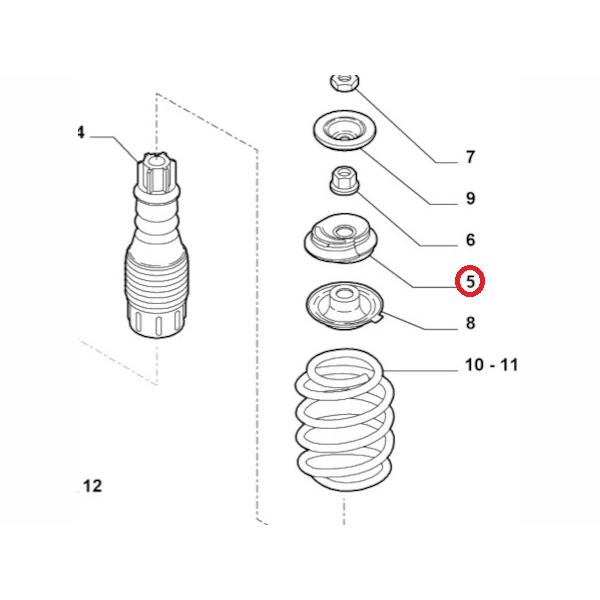 4
7
9
6
5
8
10 - 11
12