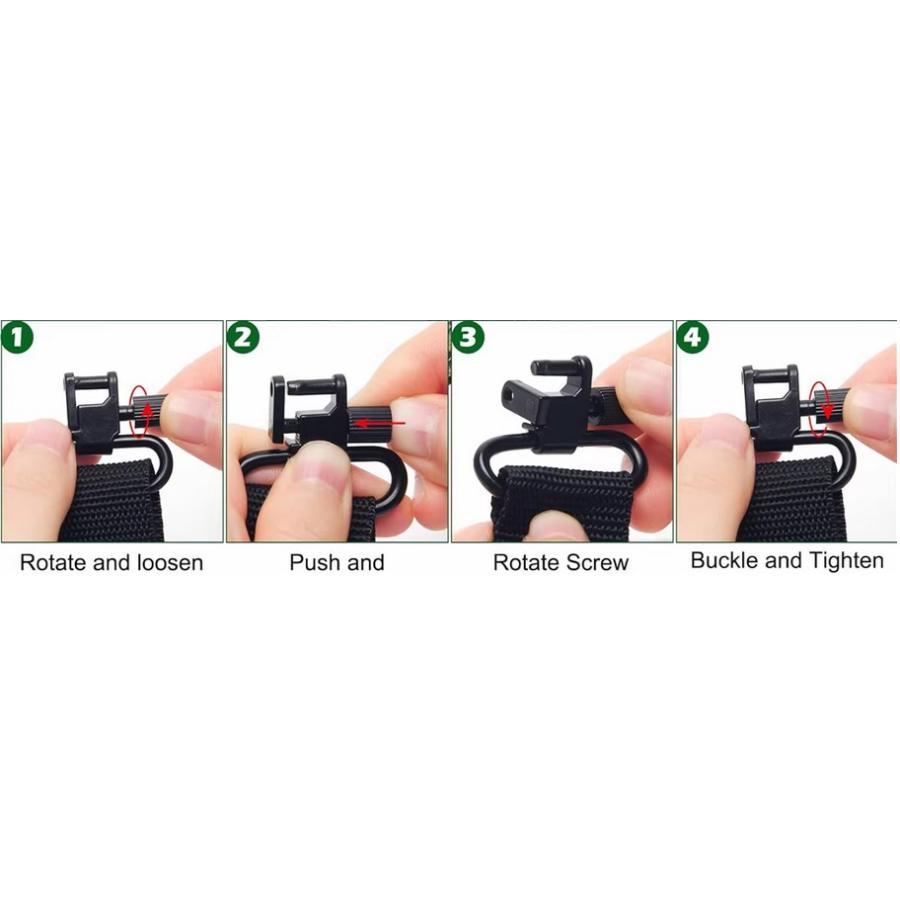 1
Rotate and loosen

2
Push and

3
Rotate Screw

4
Buckle and Tighten