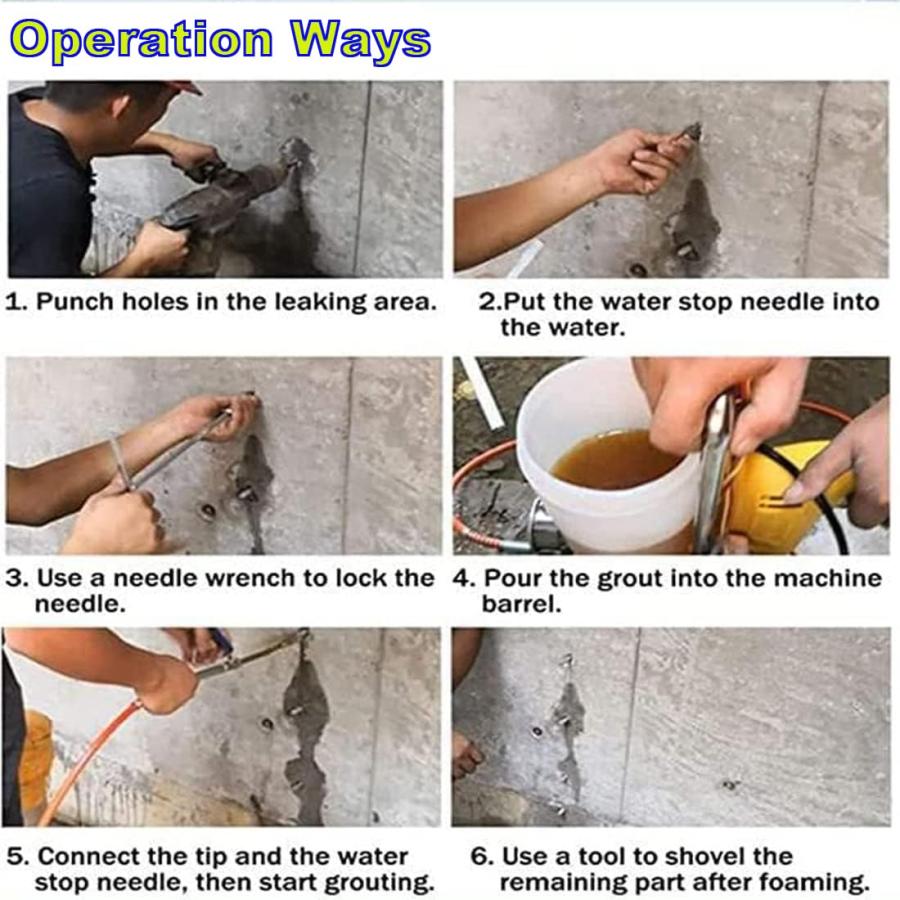 Operation Ways

1. Punch holes in the leaking area.

2.Put the water stop needle into the water.

3. Use a needle wrench to lock the needle.

4. Pour the grout into the machine barrel.

5. Connect the tip and the water stop needle, then start grouting.

6. Use a tool to shovel the remaining part after foaming.