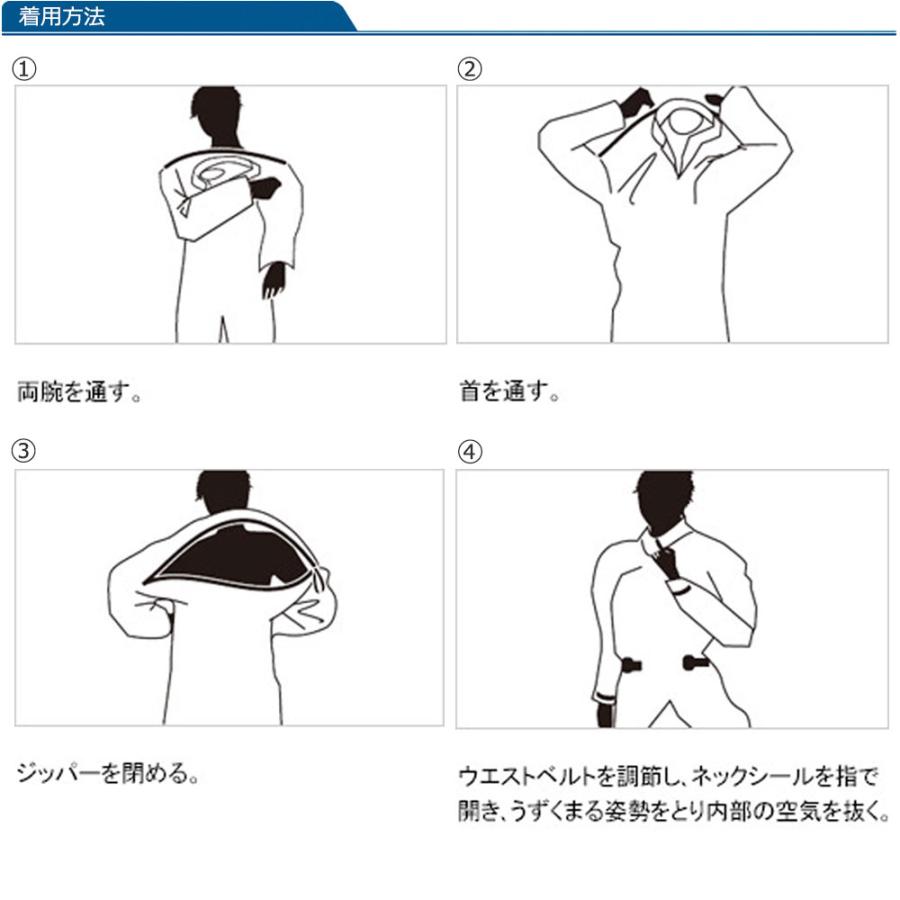 着用方法

①

両腕を通す。

②

首を通す。

③

ジッパーを閉める。

④

ウエストベルトを調節し、ネックシールを指で開き、うずくまる姿勢をとり内部の空気を抜く。