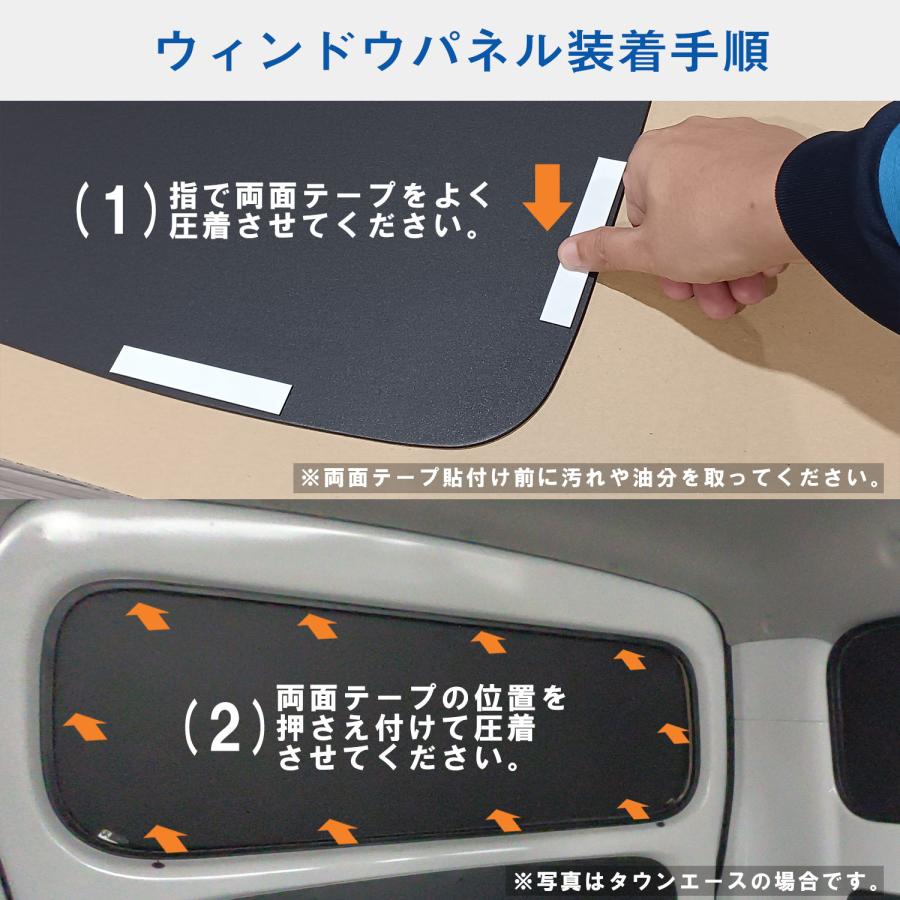 ウィンドウパネル装着手順

(1) 指で両面テープをよく圧着させてください。

※両面テープ貼付け前に汚れや油分を取ってください。

(2) 両面テープの位置を押さえ付けて圧着させてください。

※写真はタウンエースの場合です。