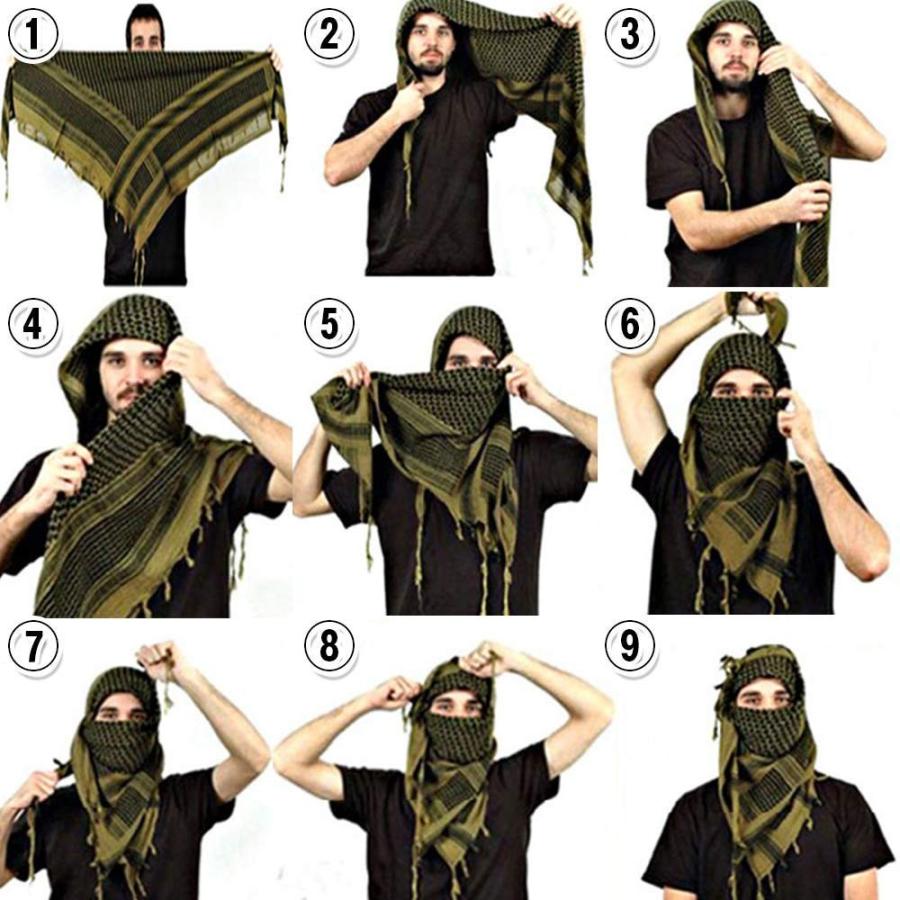 1
2
3
4
5
6
7
8
9