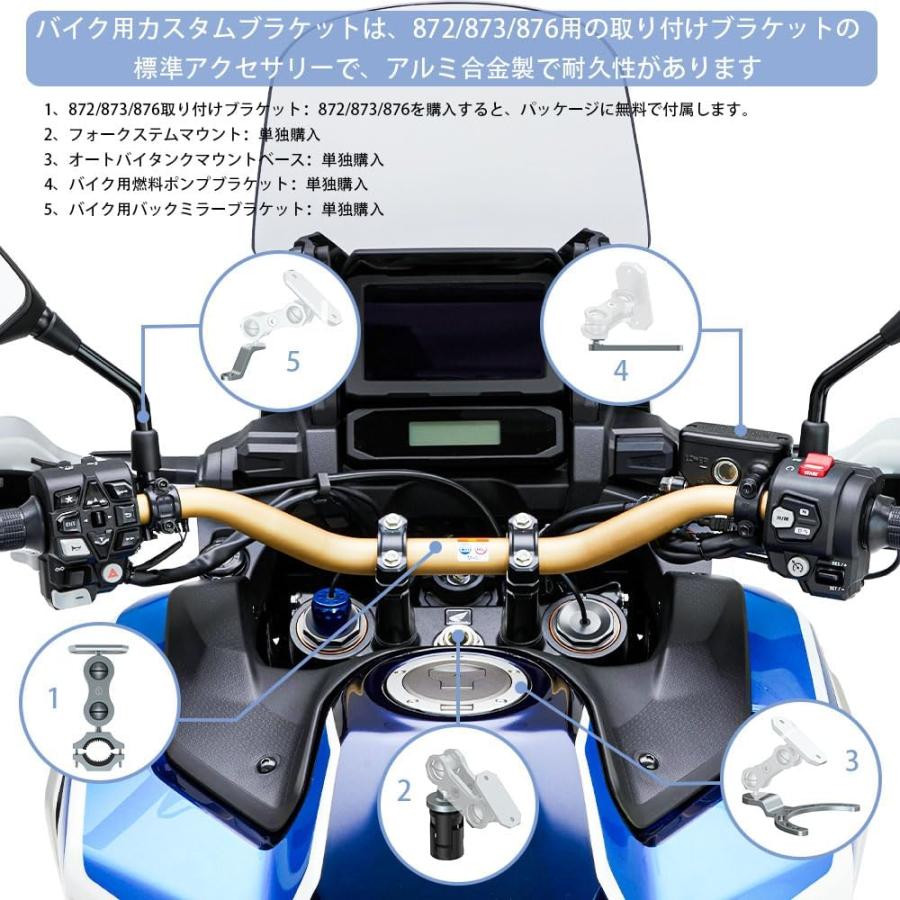 バイク用カスタムブラケットは、872/873/876用の取り付けブラケットの標準アクセサリーで、アルミ合金製で耐久性があります

1、872/873/876取り付けブラケット：872/873/876を購入すると、パッケージに無料で付属します。
2、フォークステムマウント：単独購入
3、オートバイタンクマウントベース：単独購入
4、バイク用燃料ポンプブラケット：単独購入
5、バイク用バックミラーブラケット：単独購入

5

4

1

2

3