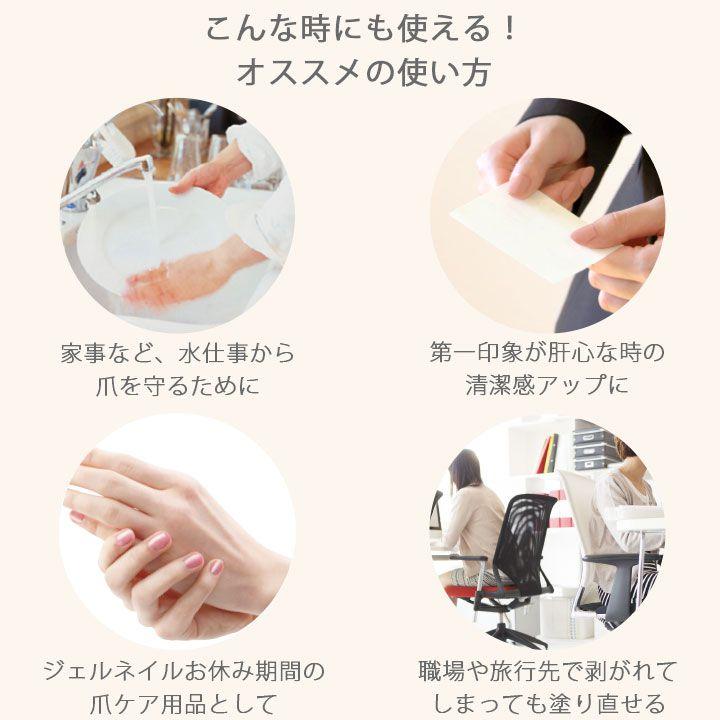 こんな時にも使える！
オススメの使い方

家事など、水仕事から
爪を守るために

第一印象が肝心な時の
清潔感アップに

ジェルネイルお休み期間の
爪ケア用品として

職場や旅行先で剥がれて
しまっても塗り直せる