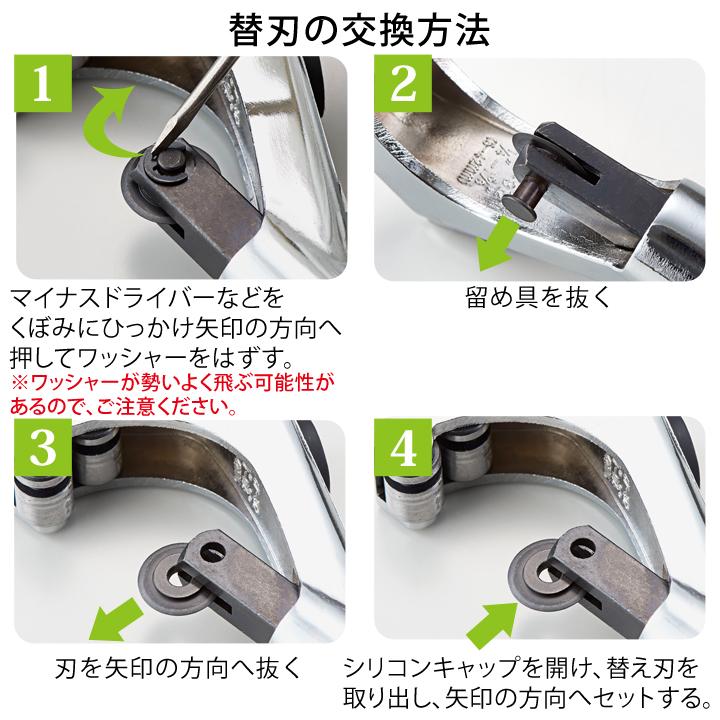 替刃の交換方法

1

マイナスドライバーなどをくぼみにひっかけ矢印の方向へ押してワッシャーをはずす。
※ワッシャーが勢いよく飛ぶ可能性があるので、ご注意ください。

2

留め具を抜く

3

刃を矢印の方向へ抜く

4

シリコンキャップを開け、替え刃を取り出し、矢印の方向へセットする。