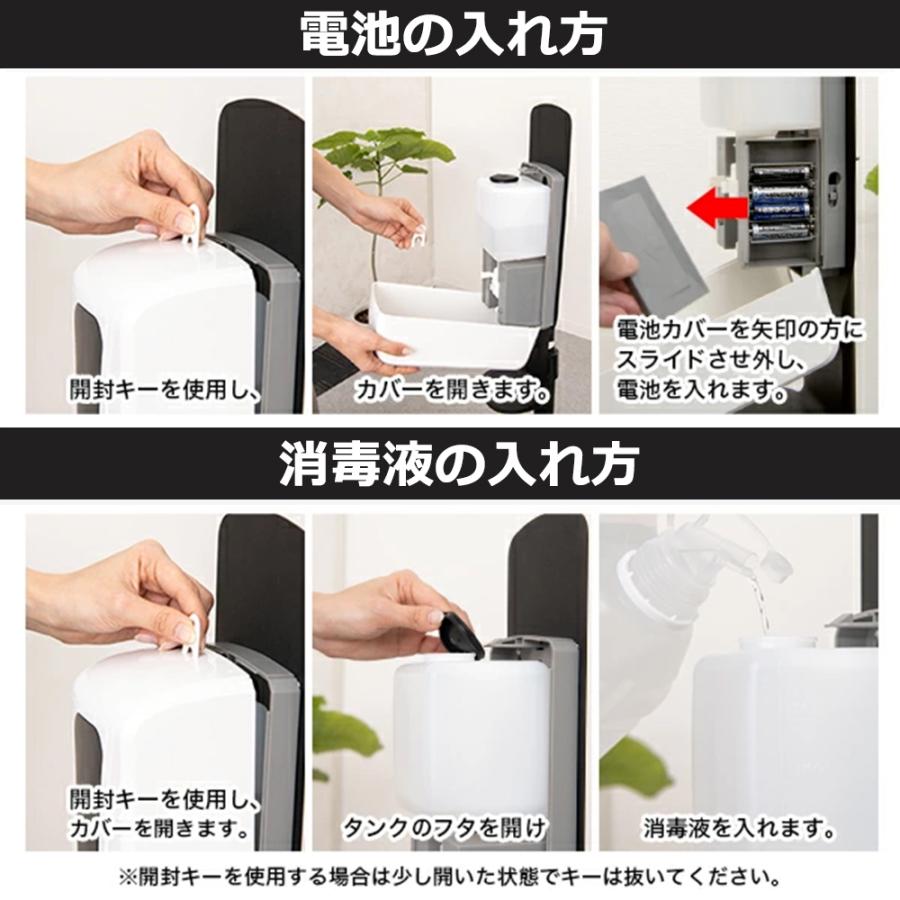 電池の入れ方

開封キーを使用し、

カバーを開きます。

電池カバーを矢印の方にスライドさせ外し、電池を入れます。

消毒液の入れ方

開封キーを使用し、カバーを開きます。

タンクのフタを開け

消毒液を入れます。

※開封キーを使用する場合は少し開いた状態でキーは抜いてください。