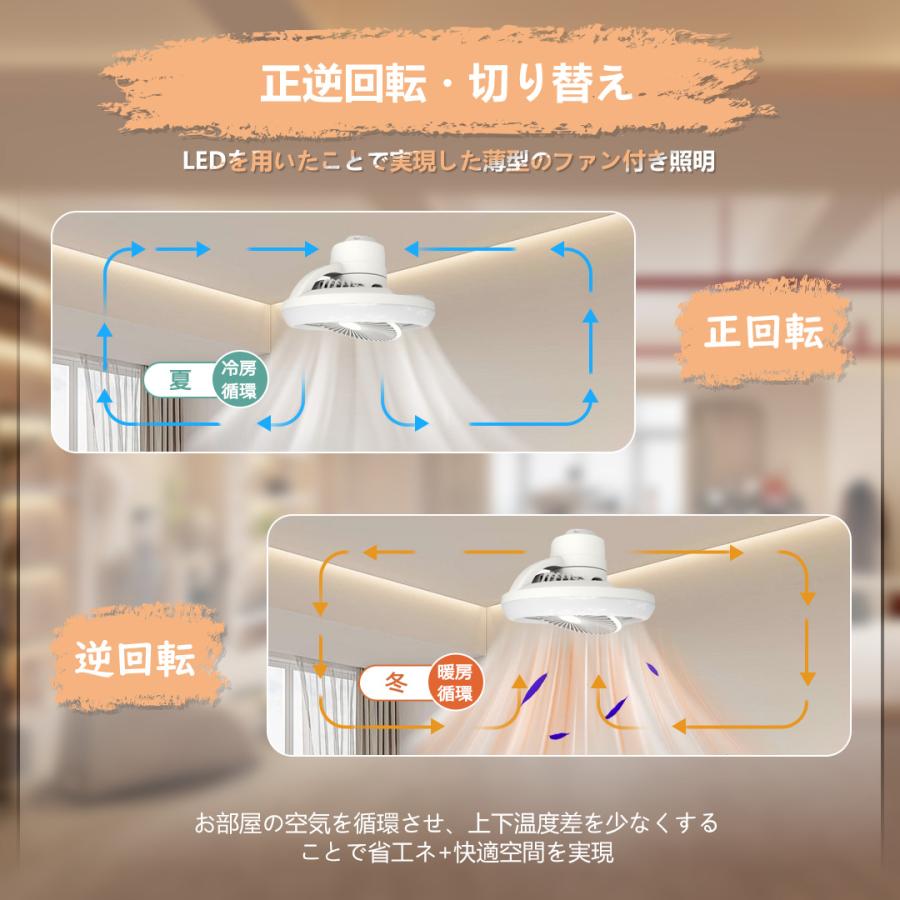 正逆回転・切り替え

LEDを用いたことで実現した薄型のファン付き照明

夏 冷房循環

正回転

逆回転

冬 暖房循環

お部屋の空気を循環させ、上下温度差を少なくすることで省エネ+快適空間を実現