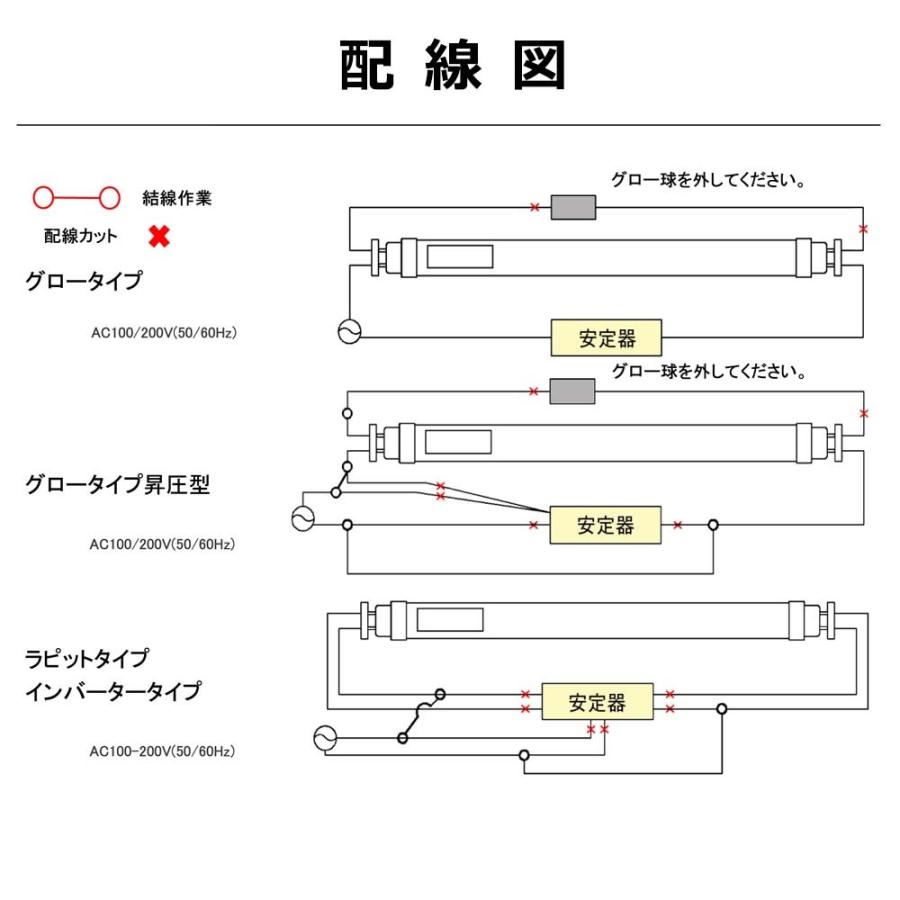 配 線 図

結線作業

配線カット

グロータイプ

AC100/200V(50/60Hz)

グロー球を外してください。

安定器

グロー球を外してください。

グロータイプ昇圧型

AC100/200V(50/60Hz)

安定器

ラピットタイプ
インバータータイプ

AC100-200V(50/60Hz)

安定器