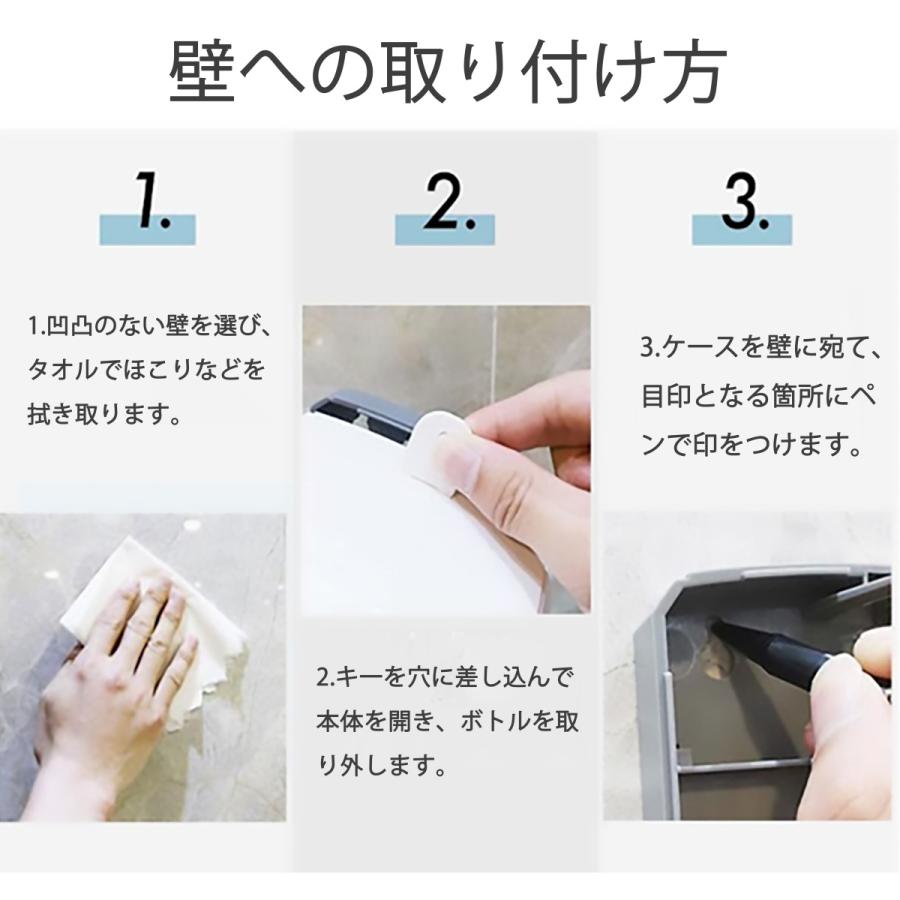 壁への取り付け方

1.

1.凹凸のない壁を選び、タオルでほこりなどを拭き取ります。

2.

2.キーを穴に差し込んで本体を開き、ボトルを取り外します。

3.

3.ケースを壁に宛て、目印となる箇所にペンで印をつけます。