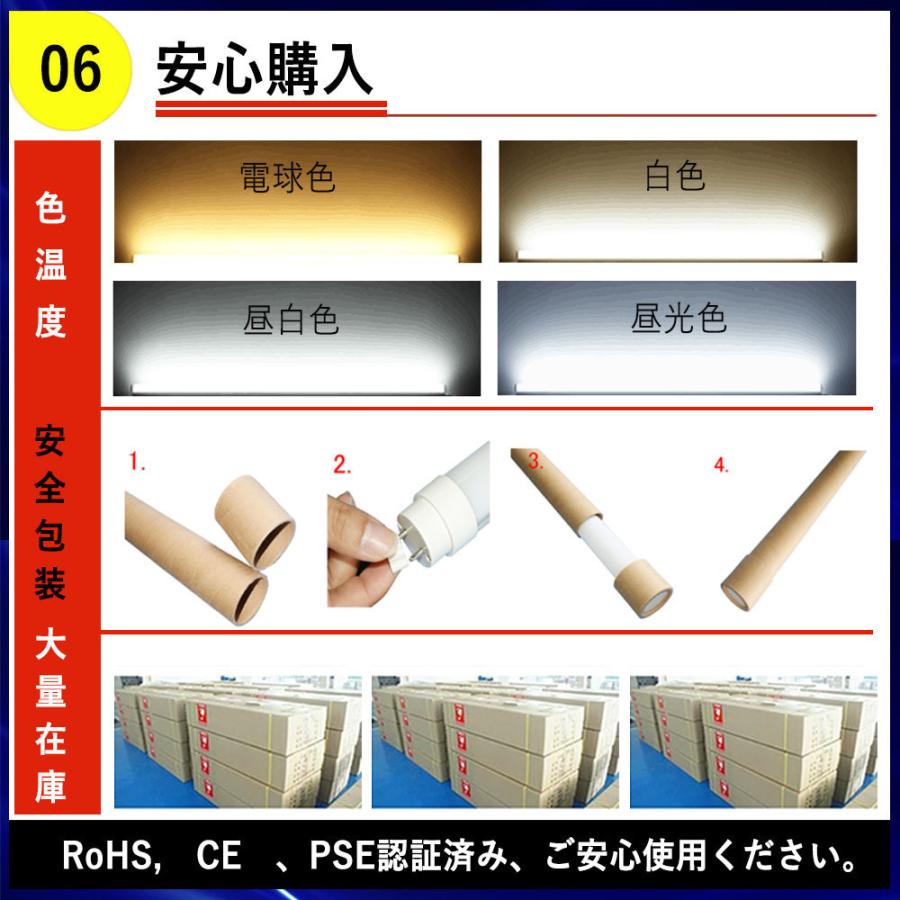 06 安心購入

色温度

電球色

白色

昼白色

昼光色

安全包装

1.

2.

3.

4.

大量在庫

RoHS, CE 、PSE認証済み、ご安心使用ください。