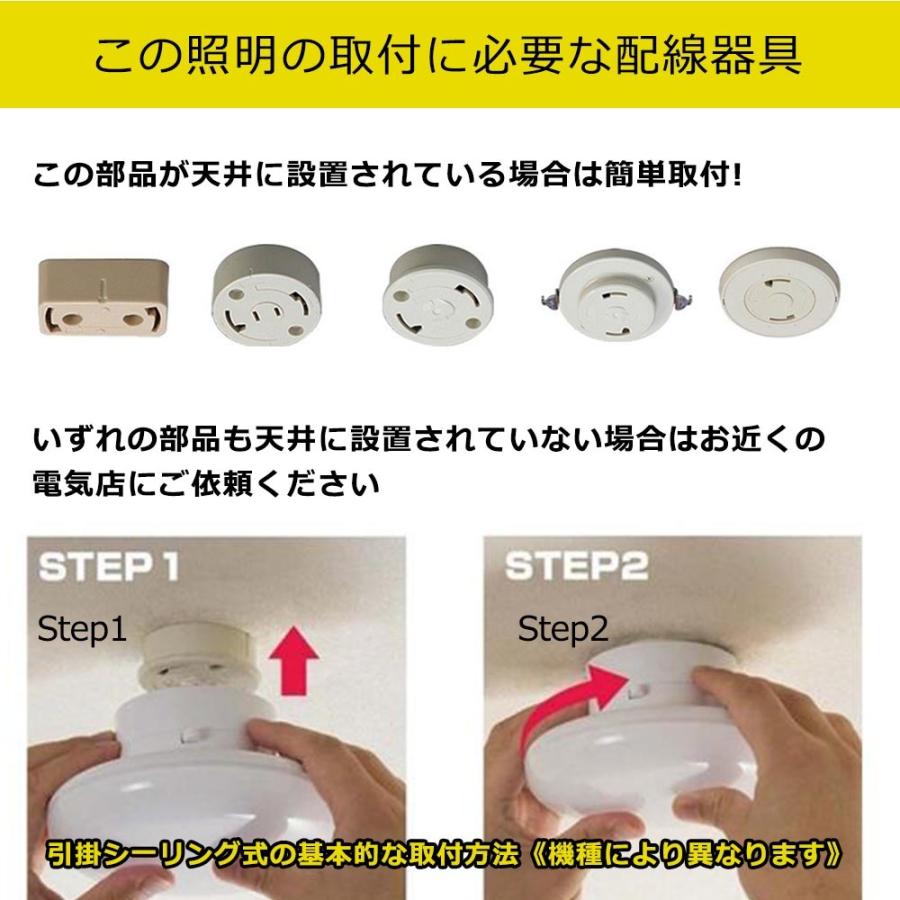 この照明の取付に必要な配線器具

この部品が天井に設置されている場合は簡単取付!

いずれの部品も天井に設置されていない場合はお近くの電気店にご依頼ください

STEP 1

Step1

STEP2

Step2

引掛シーリング式の基本的な取付方法《機種により異なります》