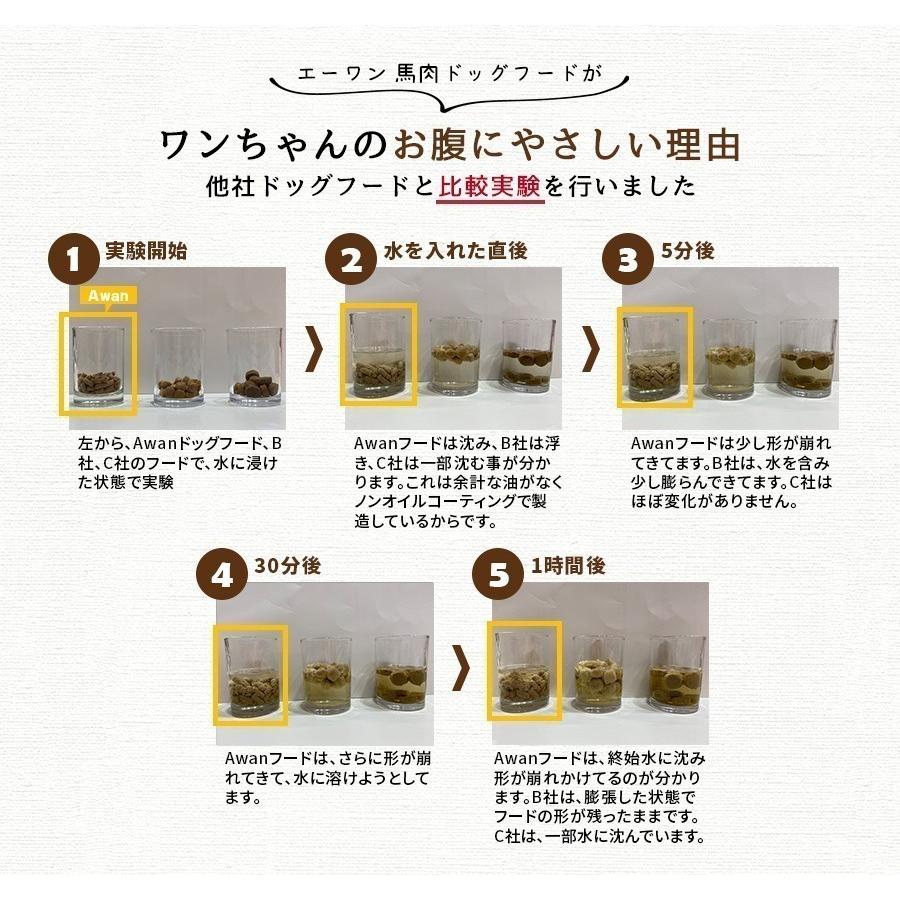 エーワン馬肉ドッグフードが

ワンちゃんのお腹にやさしい理由
他社ドッグフードと比較実験を行いました

1 実験開始

Awan

左から、Awanドッグフード、B社、C社のフードで、水に浸けた状態で実験

2 水を入れた直後

Awanフードは沈み、B社は浮き、C社は一部沈む事が分かります。これは余計な油がなくノンオイルコーティングで製造しているからです。

3 5分後

Awanフードは少し形が崩れてきてます。B社は、水を含み少し膨らんできてます。C社はほぼ変化がありません。

4 30分後

Awanフードは、さらに形が崩れてきて、水に溶けようとしてます。

5 1時間後

Awanフードは、終始水に沈み形が崩れかけてるのが分かります。B社は、膨張した状態でフードの形が残ったままです。C社は、一部水に沈んでいます。