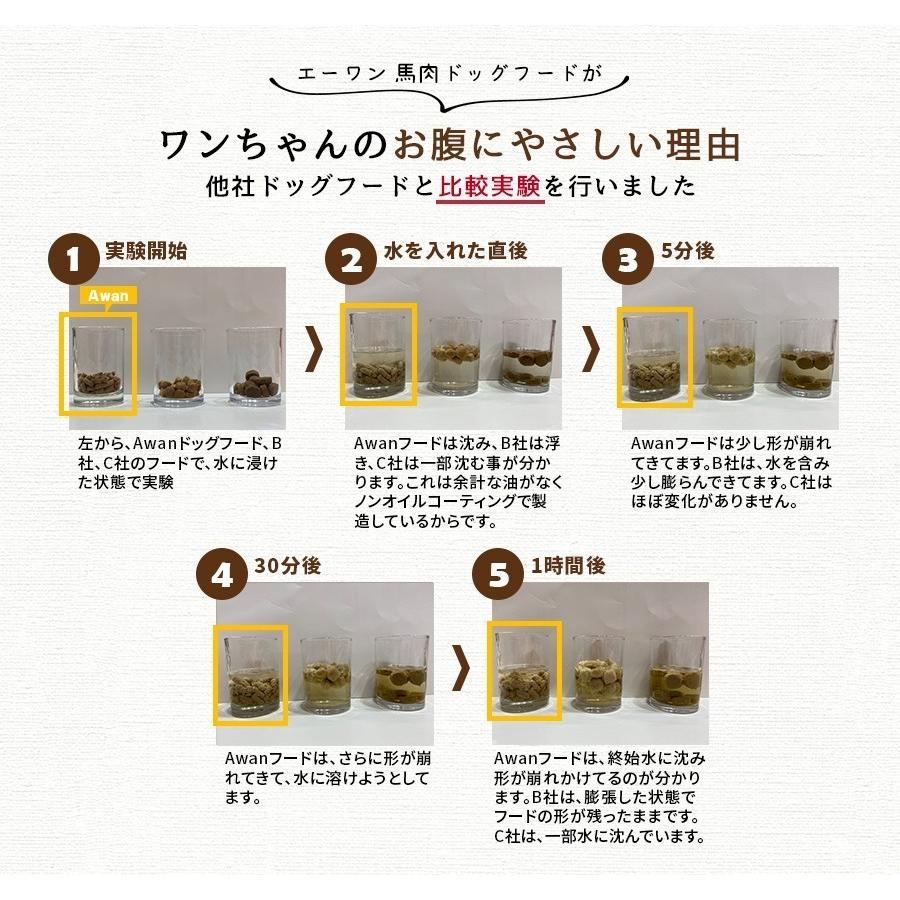 エーワン 馬肉ドッグフードが

ワンちゃんのお腹にやさしい理由

他社ドッグフードと比較実験を行いました

1 実験開始

Awan

左から、Awanドッグフード、B社、C社のフードで、水に浸けた状態で実験

2 水を入れた直後

Awanフードは沈み、B社は浮き、C社は一部沈む事が分かります。これは余計な油がなくノンオイルコーティングで製造しているからです。

3 5分後

Awanフードは少し形が崩れてきてます。B社は、水を含み少し膨らんできてます。C社はほぼ変化がありません。

4 30分後

Awanフードは、さらに形が崩れてきて、水に溶けようとしてます。

5 1時間後

Awanフードは、終始水に沈み形が崩れかけてるのが分かります。B社は、膨張した状態でフードの形が残ったままです。C社は、一部水に沈んでいます。