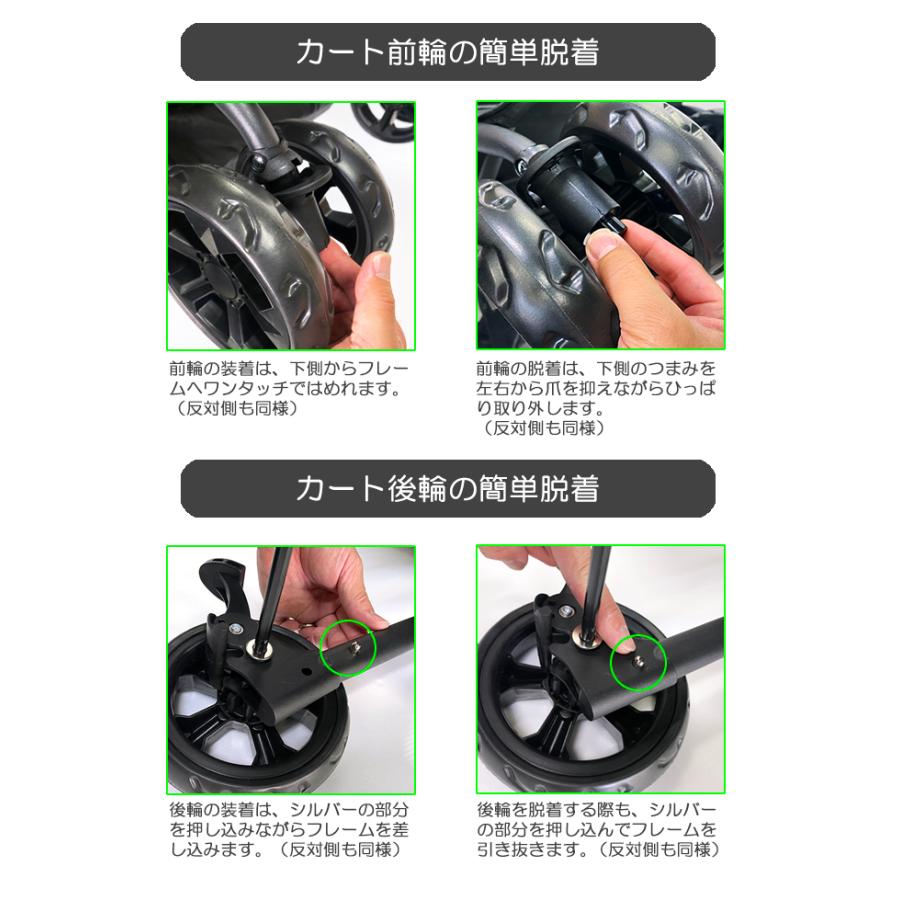 カート前輪の簡単脱着

前輪の装着は、下側からフレームへワンタッチではめれます。（反対側も同様）

前輪の脱着は、下側のつまみを左右から爪を抑えながらひっぱり取り外します。（反対側も同様）

カート後輪の簡単脱着

後輪の装着は、シルバーの部分を押し込みながらフレームを差し込みます。（反対側も同様）

後輪を脱着する際も、シルバーの部分を押し込んでフレームを引き抜きます。（反対側も同様）