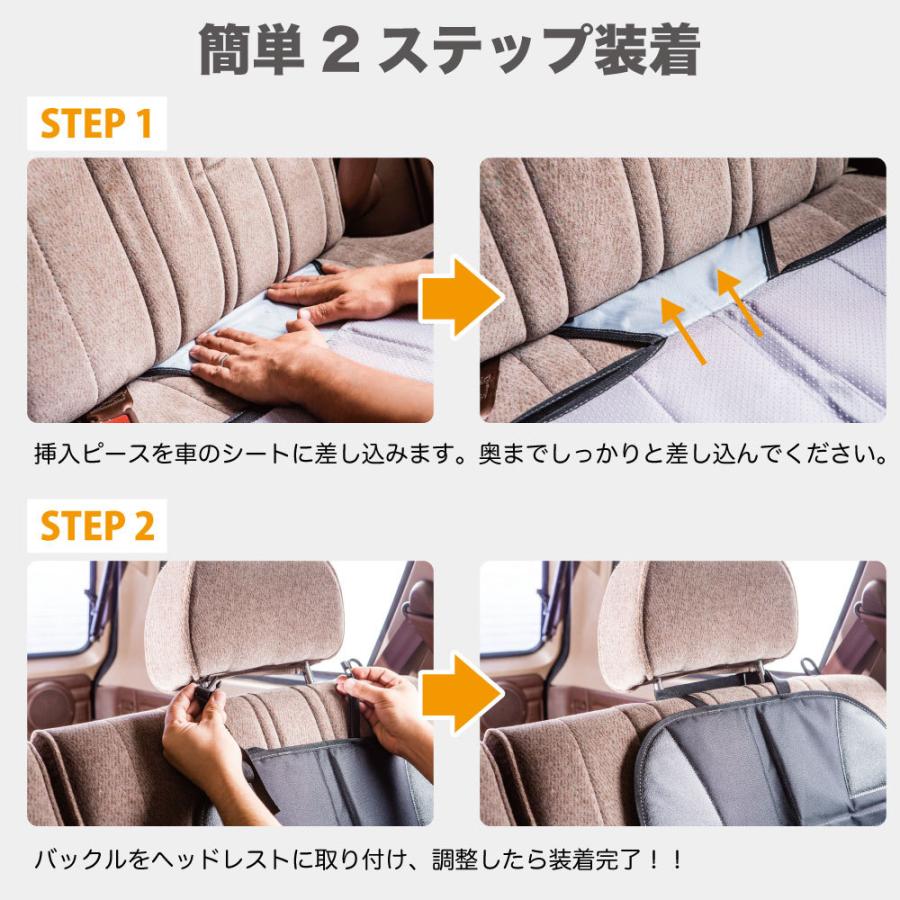 簡単 2 ステップ装着

STEP 1

挿入ピースを車のシートに差し込みます。奥までしっかりと差し込んでください。

STEP 2

バックルをヘッドレストに取り付け、調整したら装着完了！！