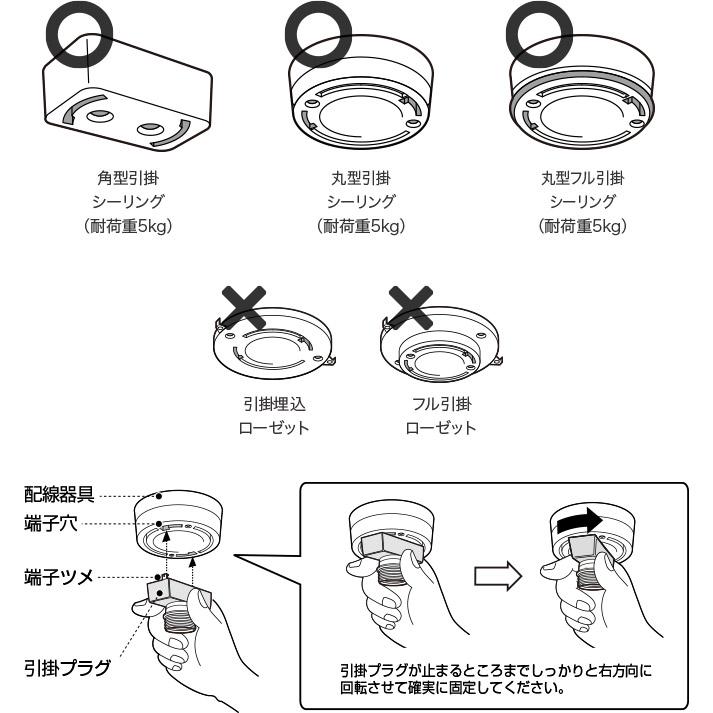 角型引掛
シーリング
（耐荷重5kg）

丸型引掛
シーリング
（耐荷重5kg）

丸型フル引掛
シーリング
（耐荷重5kg）

引掛埋込
ローゼット

フル引掛
ローゼット

配線器具

端子穴

端子ツメ

引掛プラグ

引掛プラグが止まるところまでしっかりと右方向に回転させて確実に固定してください。