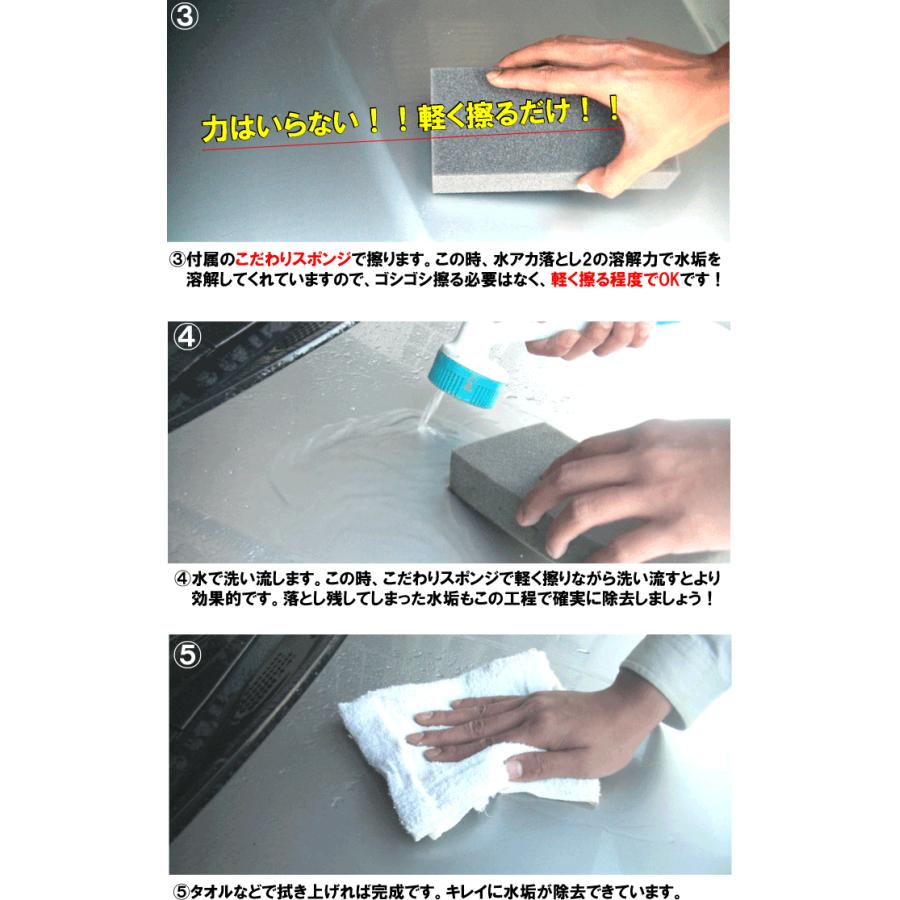 ③

力はいらない！！軽く擦るだけ！！

③付属のこだわりスポンジで擦ります。この時、水アカ落とし2の溶解力で水垢を溶解してくれていますので、ゴシゴシ擦る必要はなく、軽く擦る程度でOKです！

④

④水で洗い流します。この時、こだわりスポンジで軽く擦りながら洗い流すとより効果的です。落とし残してしまった水垢もこの工程で確実に除去しましょう！

⑤

⑤タオルなどで拭き上げれば完成です。キレイに水垢が除去できています。