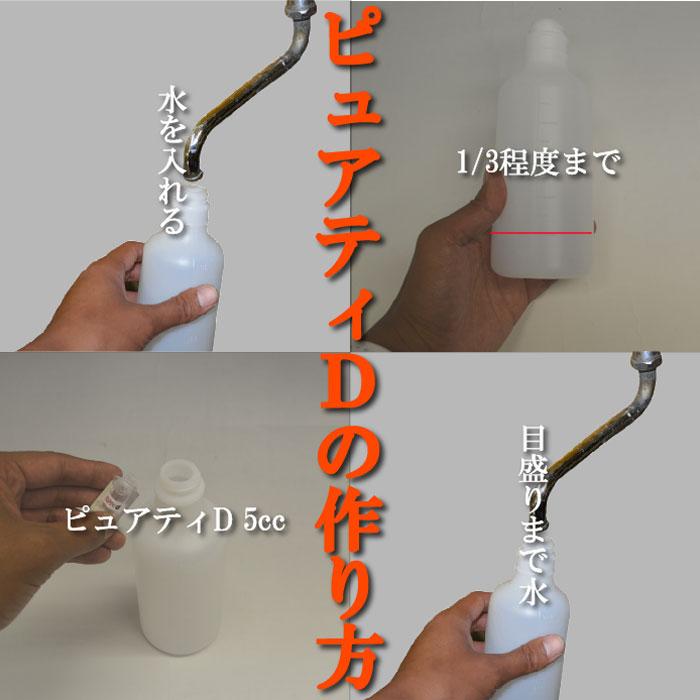 ピュアティDの作り方

水を入れる

1/3程度まで

ピュアティD 5cc

目盛りまで水