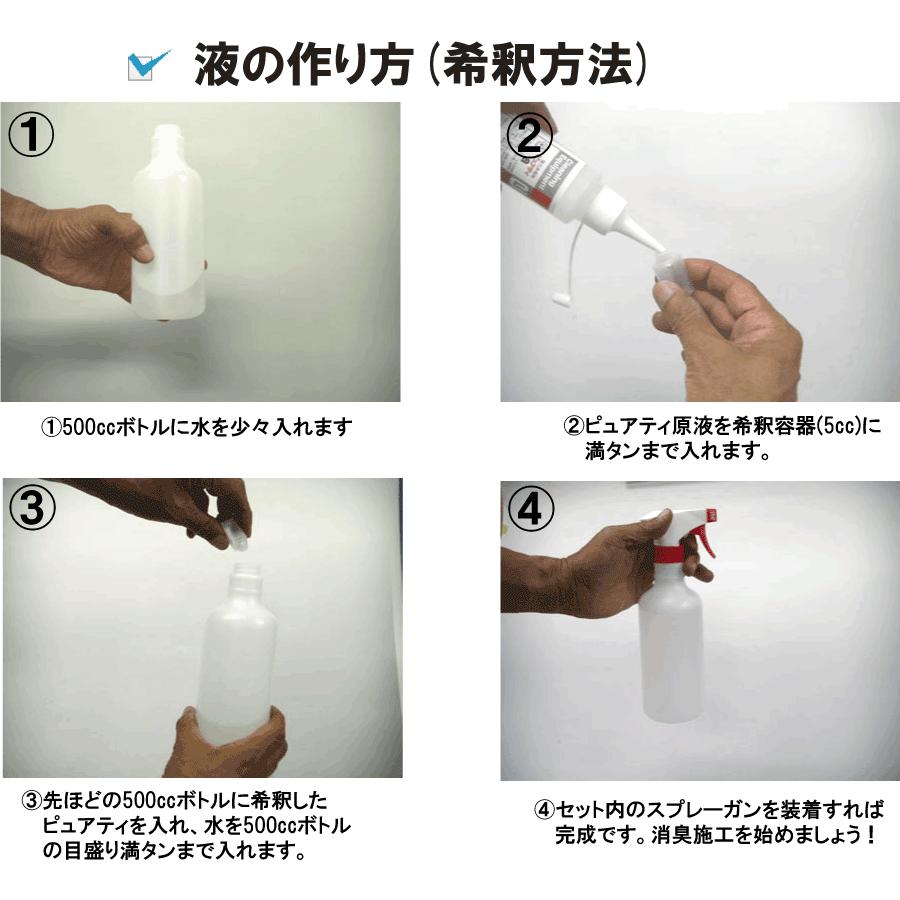 液の作り方（希釈方法）

①

①500ccボトルに水を少々入れます

②

②ピュアティ原液を希釈容器(5cc)に満タンまで入れます。

③

③先ほどの500ccボトルに希釈したピュアティを入れ、水を500ccボトルの目盛り満タンまで入れます。

④

④セット内のスプレーガンを装着すれば完成です。消臭施工を始めましょう！