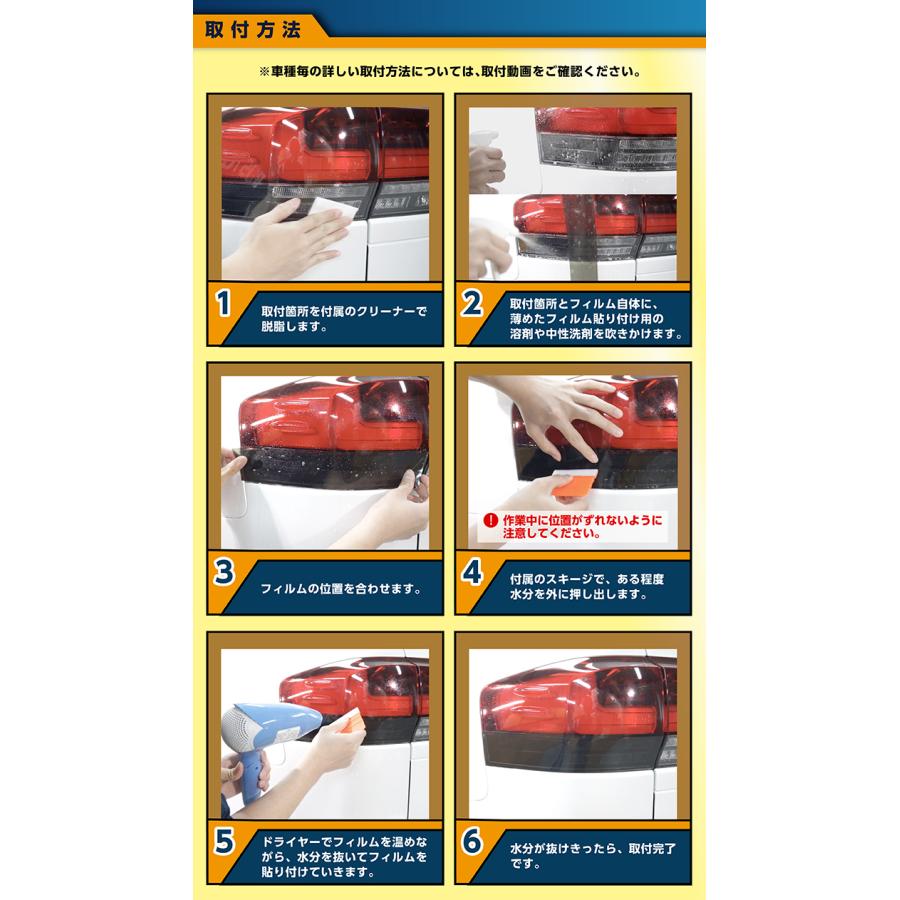 取付方法

※車種毎の詳しい取付方法については、取付動画をご確認ください。

1
取付箇所を付属のクリーナーで脱脂します。

2
取付箇所とフィルム自体に、薄めたフィルム貼り付け用の溶剤や中性洗剤を吹きかけます。

3
フィルムの位置を合わせます。

作業中に位置がずれないように注意してください。

4
付属のスキージで、ある程度水分を外に押し出します。

5
ドライヤーでフィルムを温めながら、水分を抜いてフィルムを貼り付けていきます。

6
水分が抜けきったら、取付完了です。