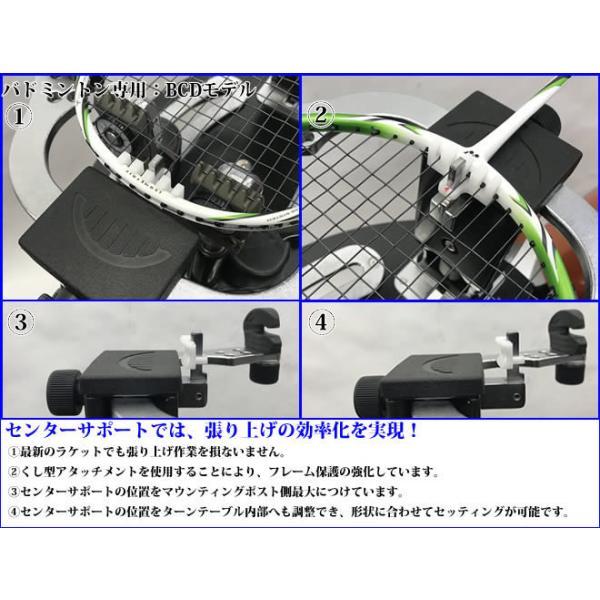 バドミントン専用：BCDモデル
①
②
③
④
センターサポートでは、張り上げの効率化を実現！
①最新のラケットでも張り上げ作業を損ないません。
②くし型アタッチメントを使用することにより、フレーム保護の強化しています。
③センターサポートの位置をマウンティングポスト側最大につけています。
④センターサポートの位置をターンテーブル内部へも調整でき、形状に合わせてセッティングが可能です。