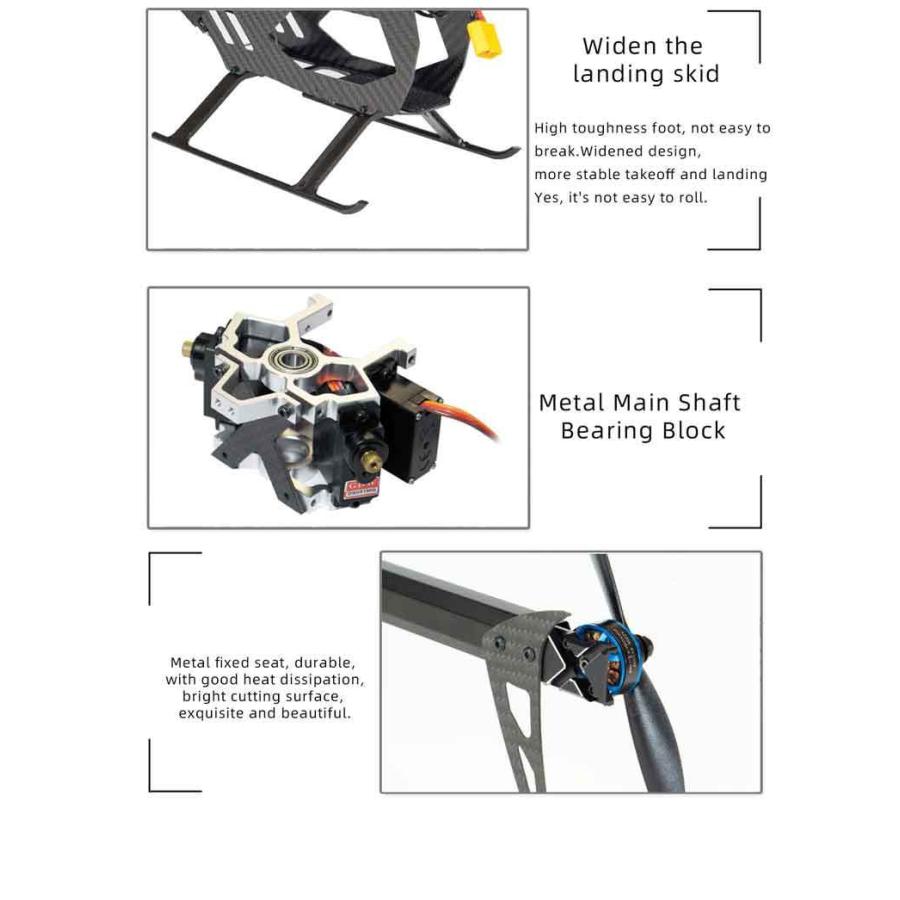 Widen the landing skid

High toughness foot, not easy to break.Widened design, more stable takeoff and landing Yes, it's not easy to roll.

Metal Main Shaft Bearing Block

Metal fixed seat, durable, with good heat dissipation, bright cutting surface, exquisite and beautiful.