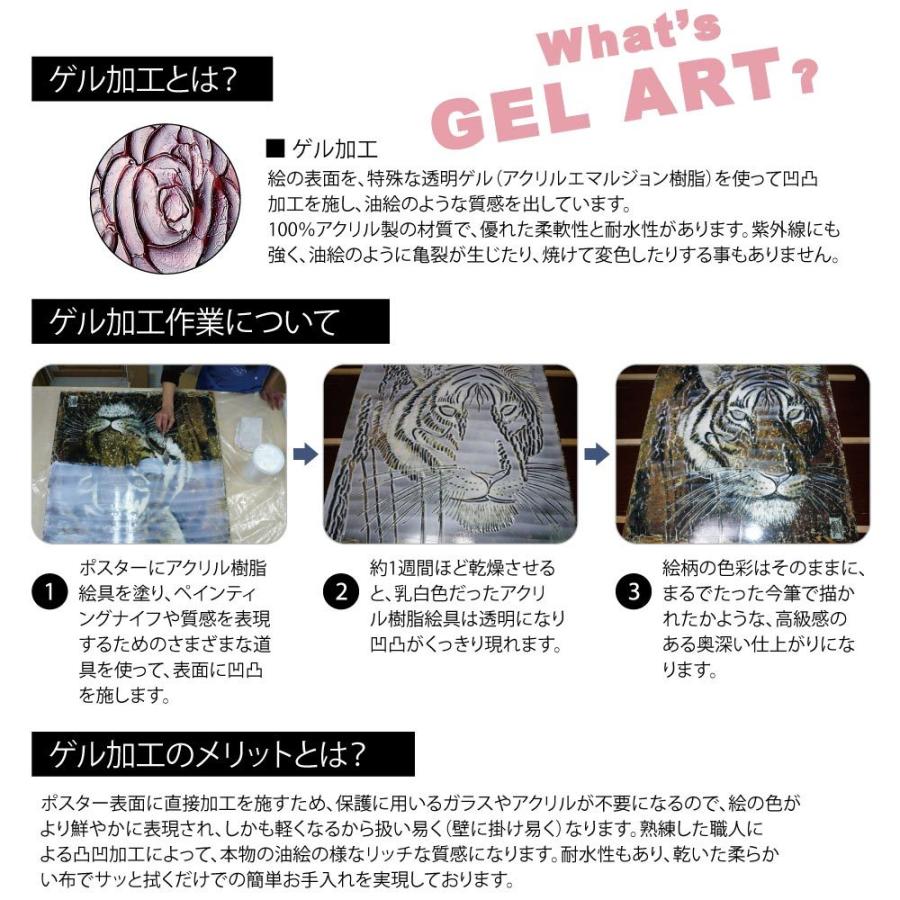 What's GEL ART?

ゲル加工とは?

■ ゲル加工
絵の表面を、特殊な透明ゲル(アクリルエマルジョン樹脂)を使って凹凸加工を施し、油絵のような質感を出しています。
100%アクリル製の材質で、優れた柔軟性と耐水性があります。紫外線にも強く、油絵のように亀裂が生じたり、焼けて変色したりする事もありません。

ゲル加工作業について

1 ポスターにアクリル樹脂絵具を塗り、ペインティングナイフや質感を表現するためのさまざまな道具を使って、表面に凹凸を施します。

2 約1週間ほど乾燥させると、乳白色だったアクリル樹脂絵具は透明になり凹凸がくっきり現れます。

3 絵柄の色彩はそのままに、まるでたった今筆で描かれたかような、高級感のある奥深い仕上がりになります。

ゲル加工のメリットとは?

ポスター表面に直接加工を施すため、保護に用いるガラスやアクリルが不要になるので、絵の色がより鮮やかに表現され、しかも軽くなるから扱い易く(壁に掛け易く)なります。熟練した職人による凸凹加工によって、本物の油絵の様なリッチな質感になります。耐水性もあり、乾いた柔らかい布でサッと拭くだけでの簡単お手入れを実現しております。