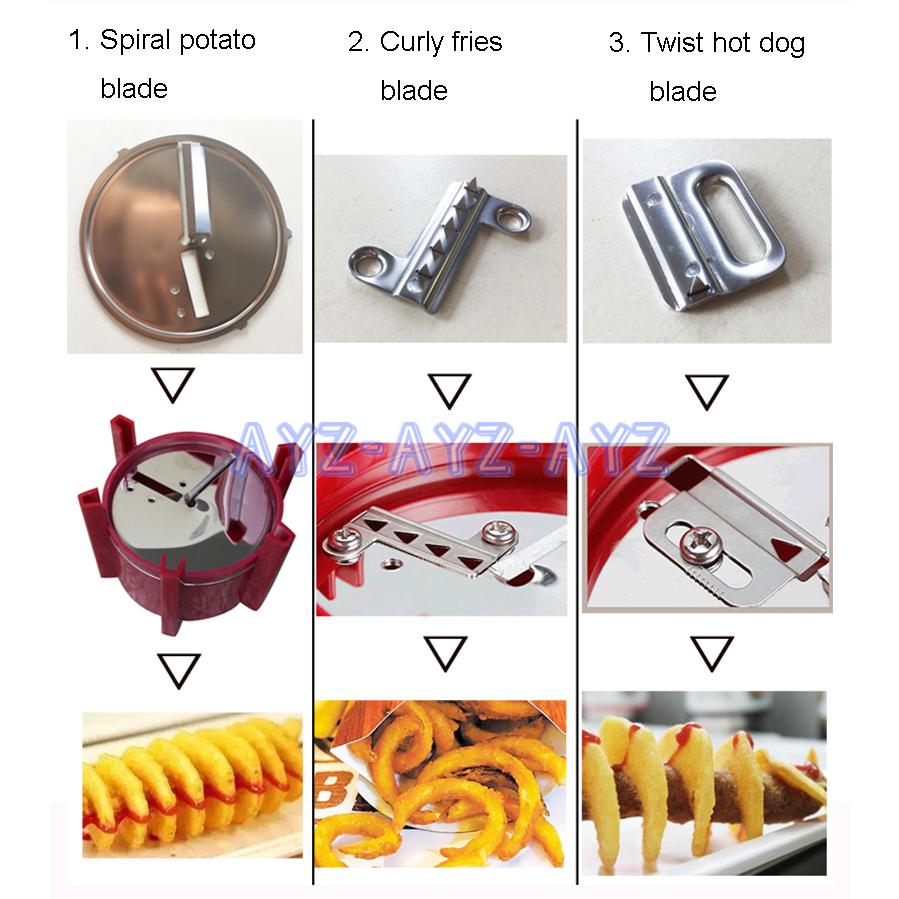 1. Spiral potato blade

2. Curly fries blade

3. Twist hot dog blade

AYZ-AYZ-AYZ