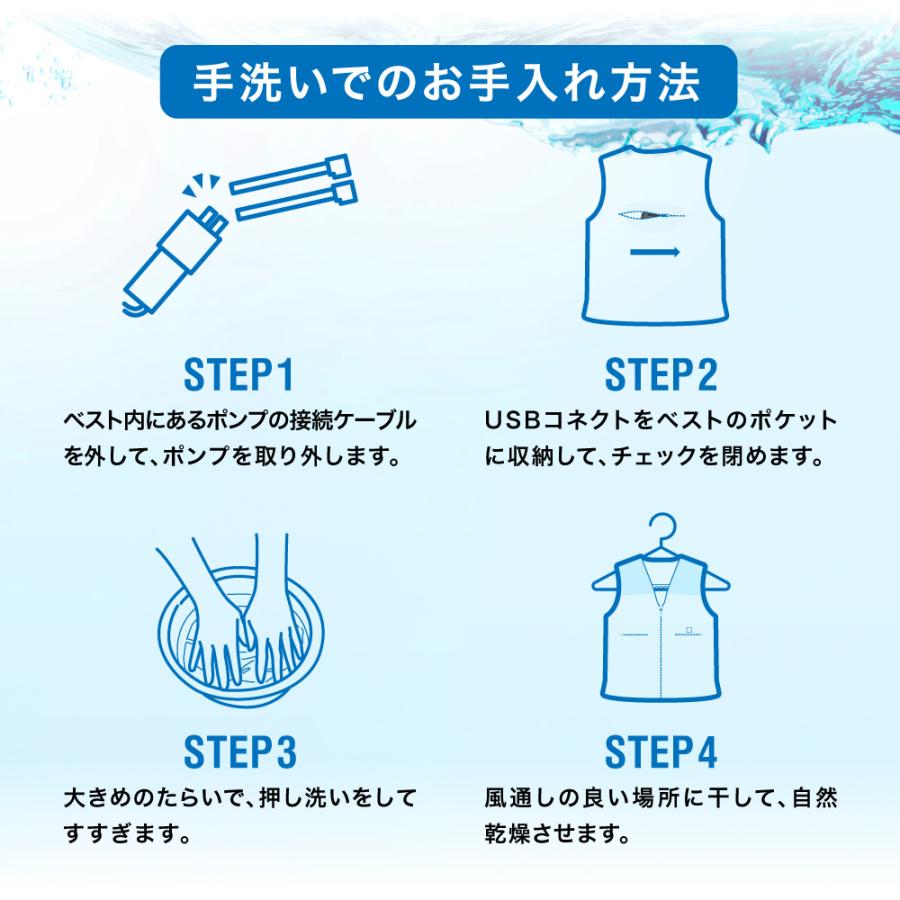 手洗いでのお手入れ方法

STEP1
ベスト内にあるポンプの接続ケーブルを外して、ポンプを取り外します。

STEP2
USBコネクトをベストのポケットに収納して、チェックを閉めます。

STEP3
大きめのたらいで、押し洗いをしてすすぎます。

STEP4
風通しの良い場所に干して、自然乾燥させます。